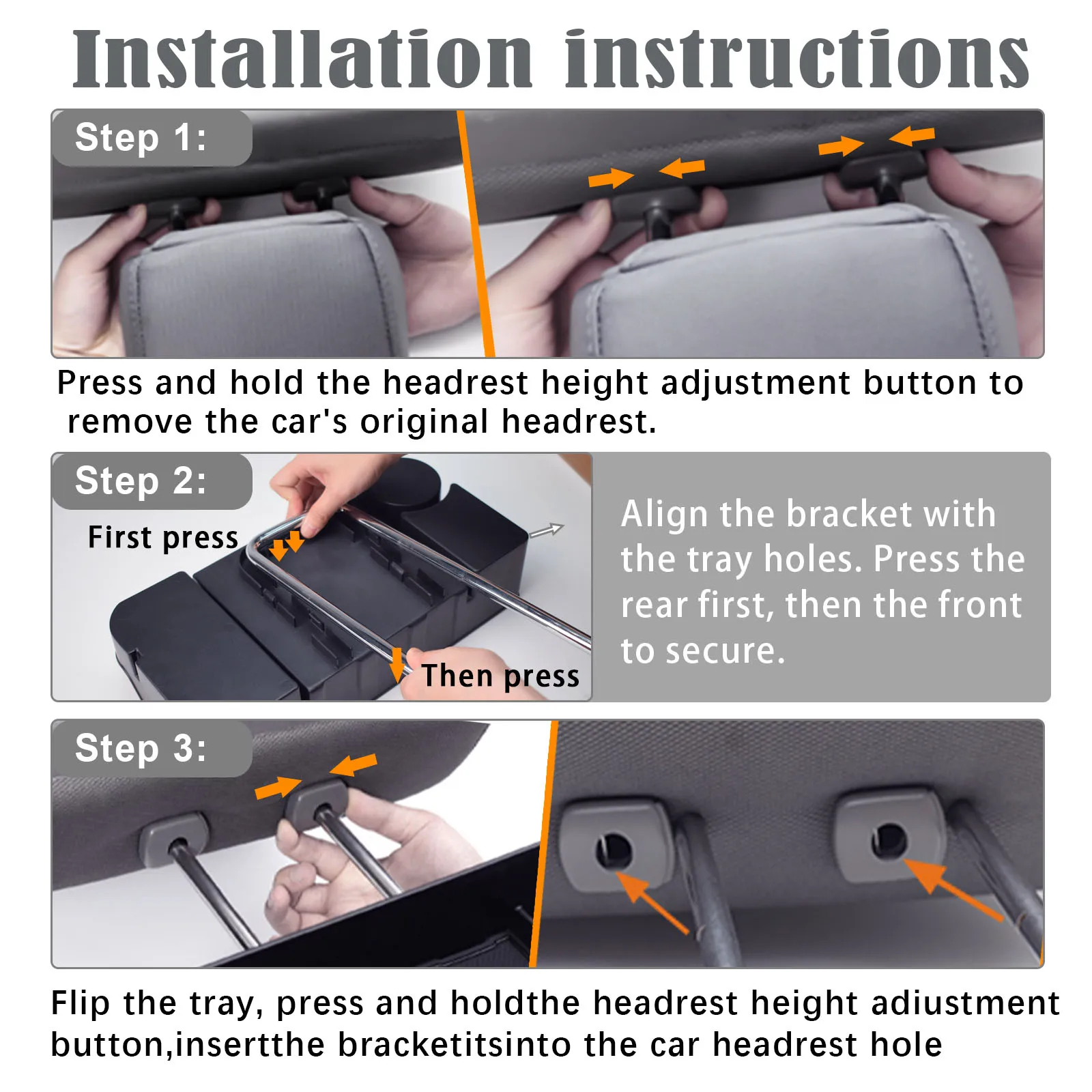 Installation instructions

Step 1:

Press and hold the headrest height adjustment button to remove the car's original headrest.

Step 2:

First press

Then press

Align the bracket with the tray holes. Press the rear first, then the front to secure.

Step 3:

Flip the tray, press and holdthe headrest height adiustment button,insertthe bracketitsinto the car headrest hole