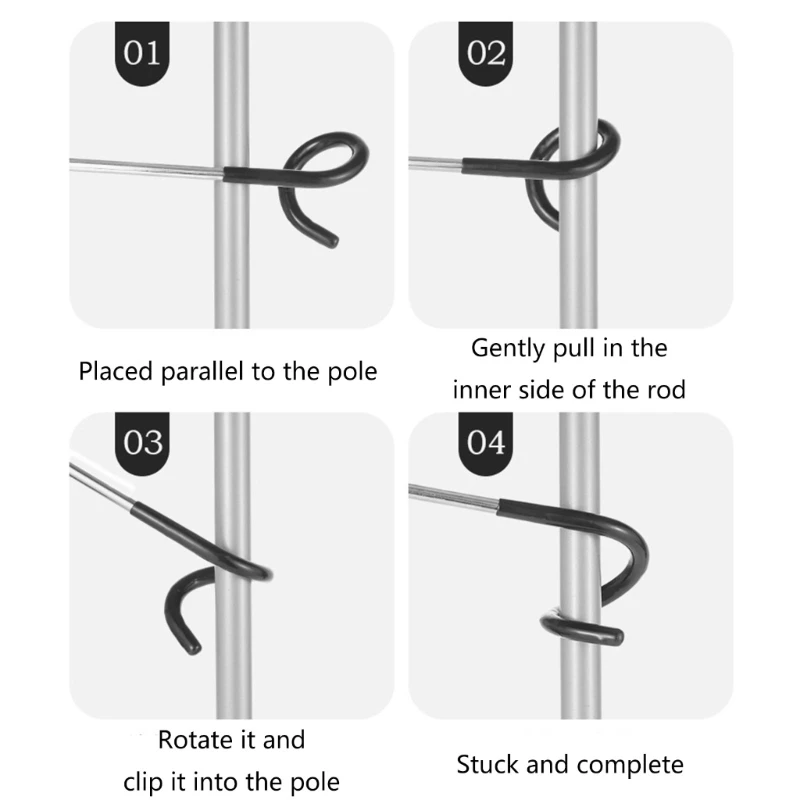 01

Placed parallel to the pole

02

Gently pull in the inner side of the rod

03

Rotate it and clip it into the pole

04

Stuck and complete