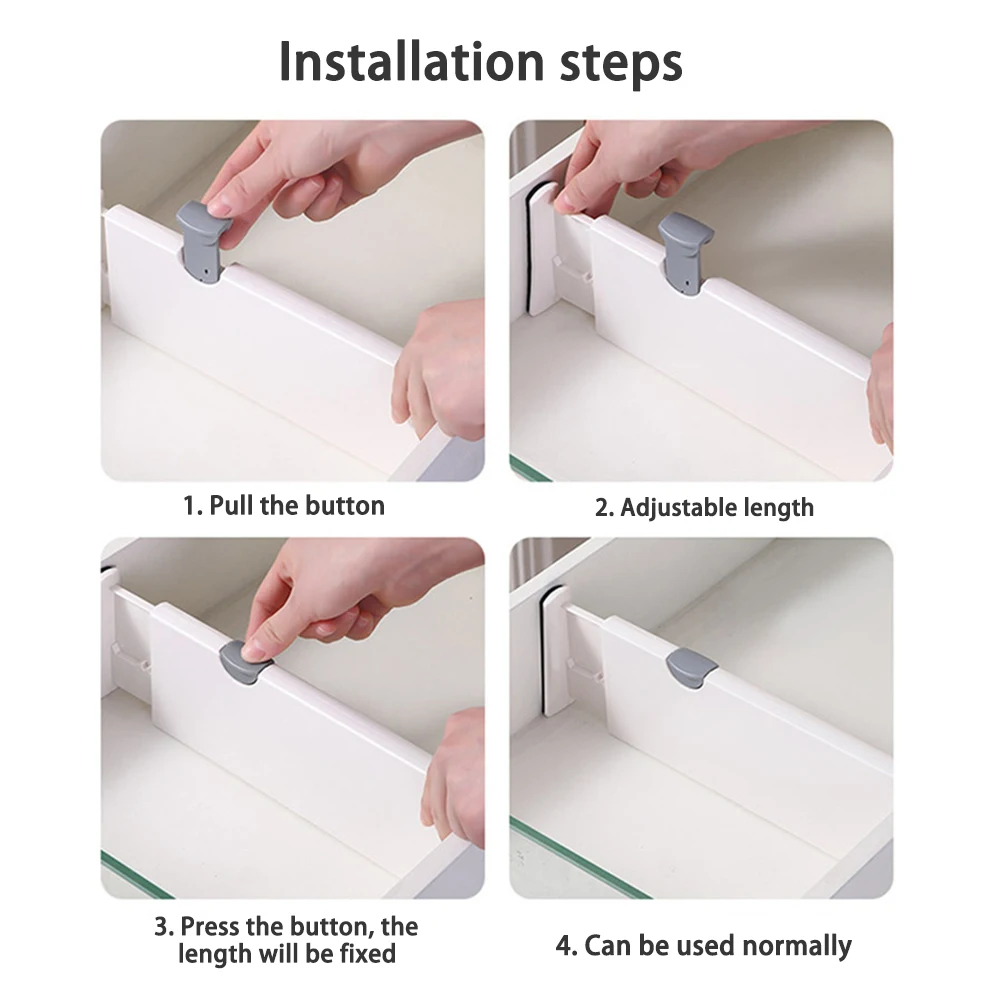 Installation steps

1. Pull the button

2. Adjustable length

3. Press the button, the length will be fixed

4. Can be used normally