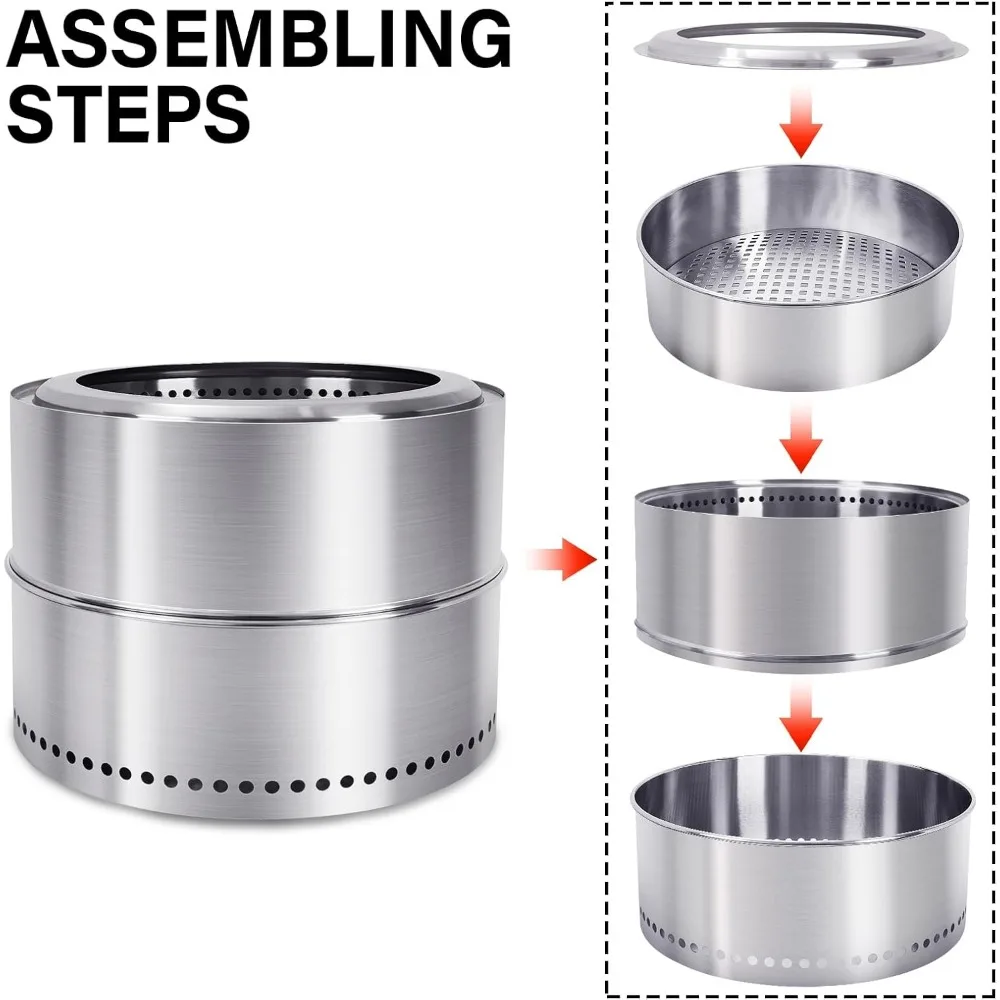 ASSEMBLING STEPS