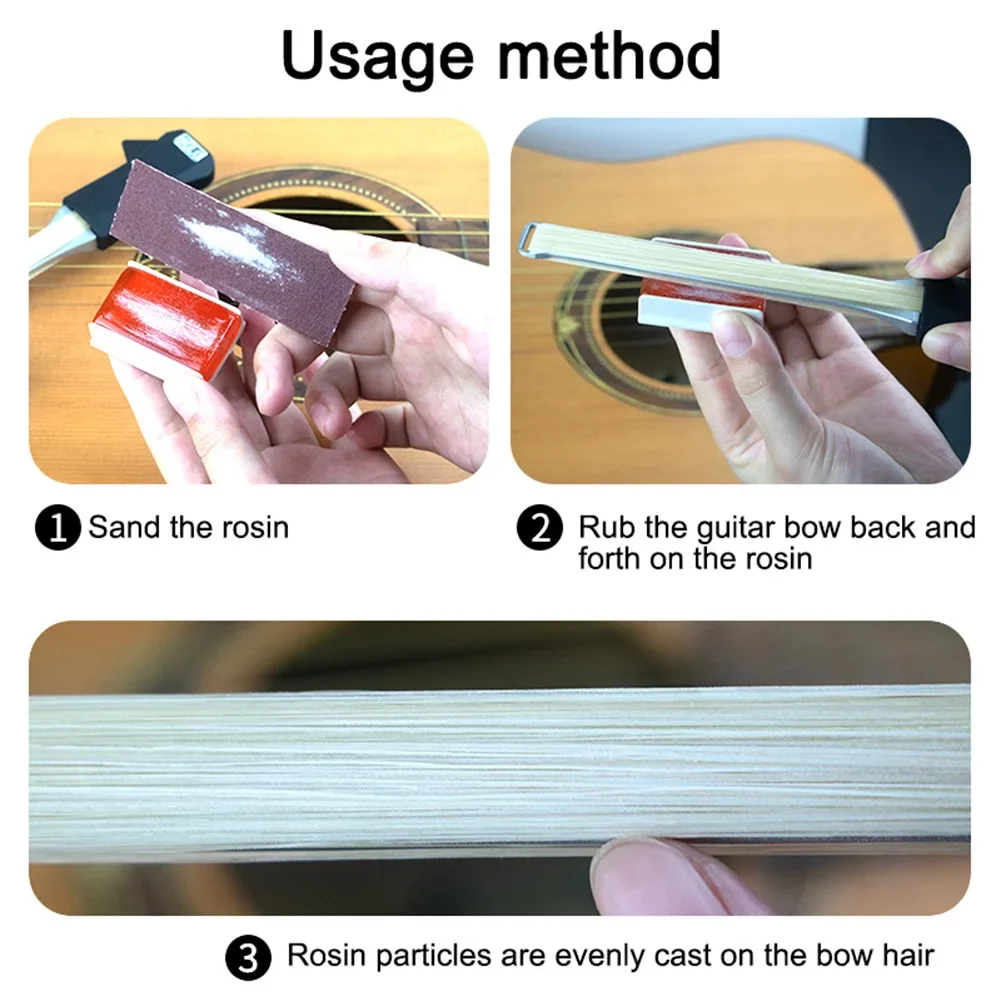 Usage method

1 Sand the rosin

2 Rub the guitar bow back and forth on the rosin

3 Rosin particles are evenly cast on the bow hair