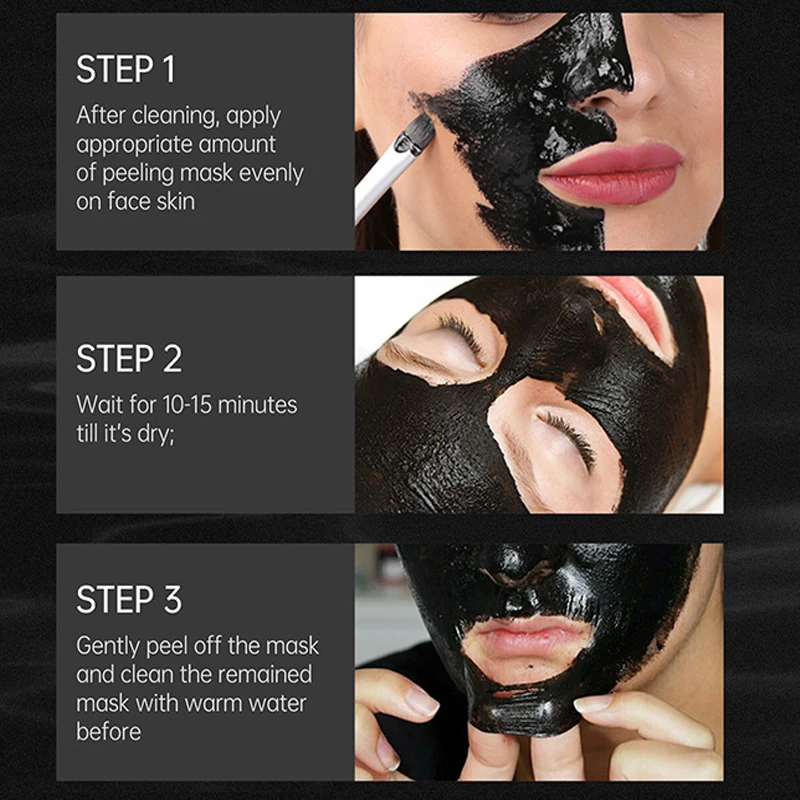 STEP 1
After cleaning, apply appropriate amount of peeling mask evenly on face skin

STEP 2
Wait for 10-15 minutes till it's dry;

STEP 3
Gently peel off the mask and clean the remained mask with warm water before