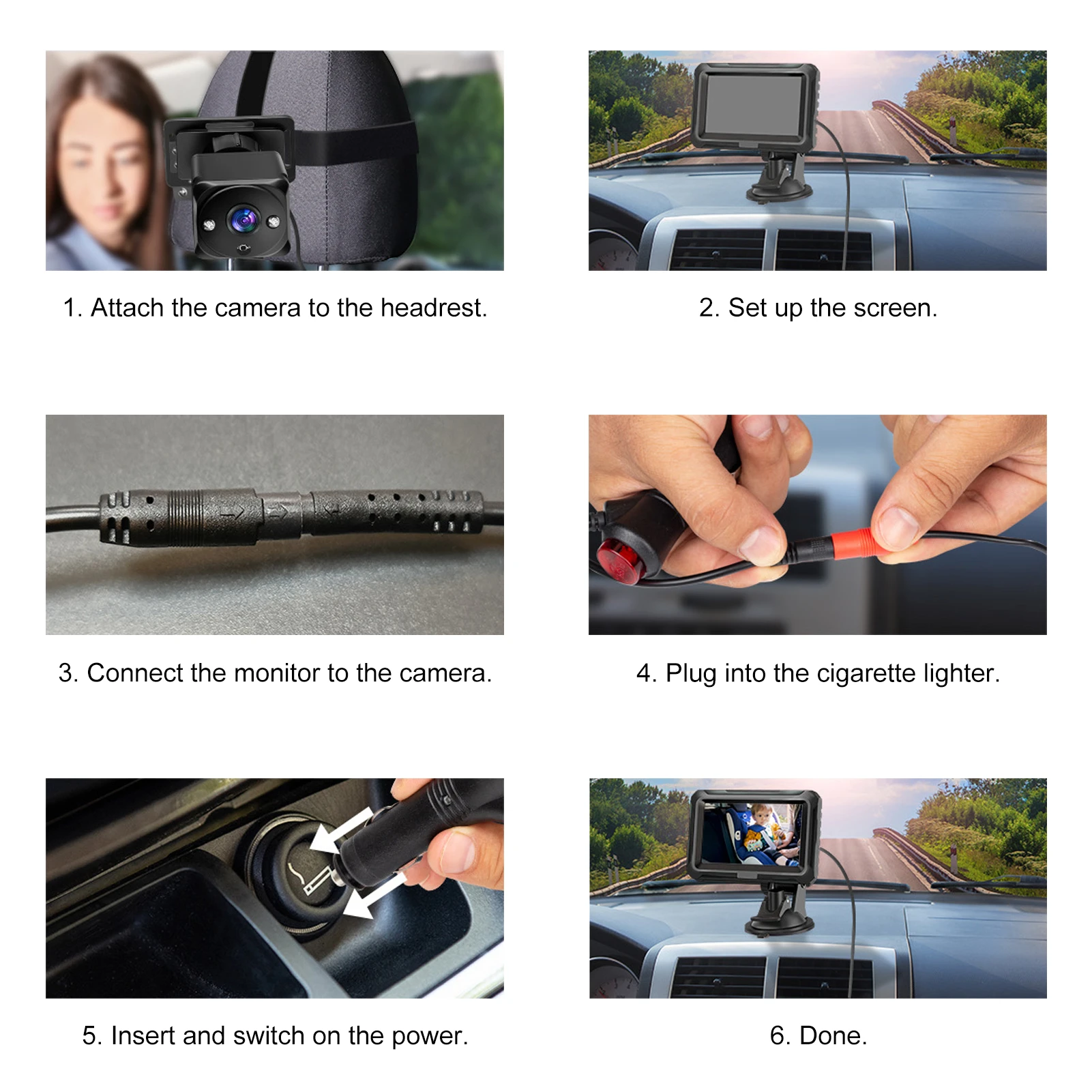 1. Attach the camera to the headrest.

2. Set up the screen.

3. Connect the monitor to the camera.

4. Plug into the cigarette lighter.

5. Insert and switch on the power.

6. Done.