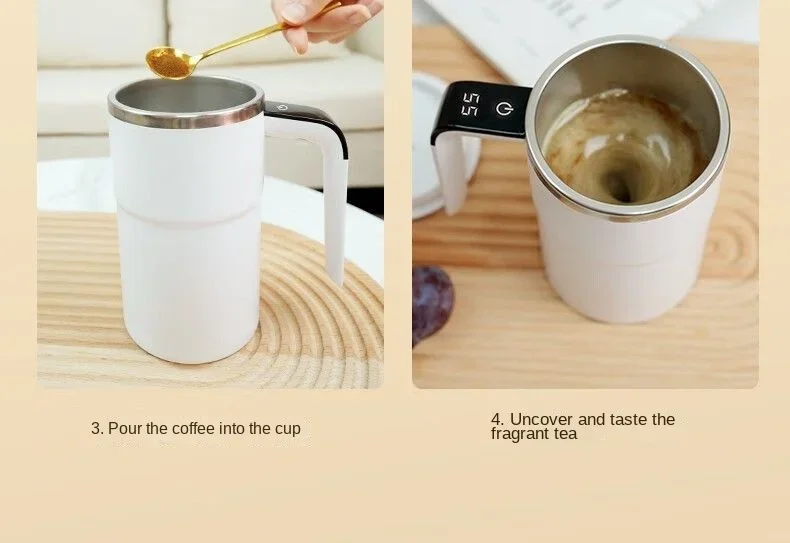 55

3. Pour the coffee into the cup

4. Uncover and taste the fragrant tea