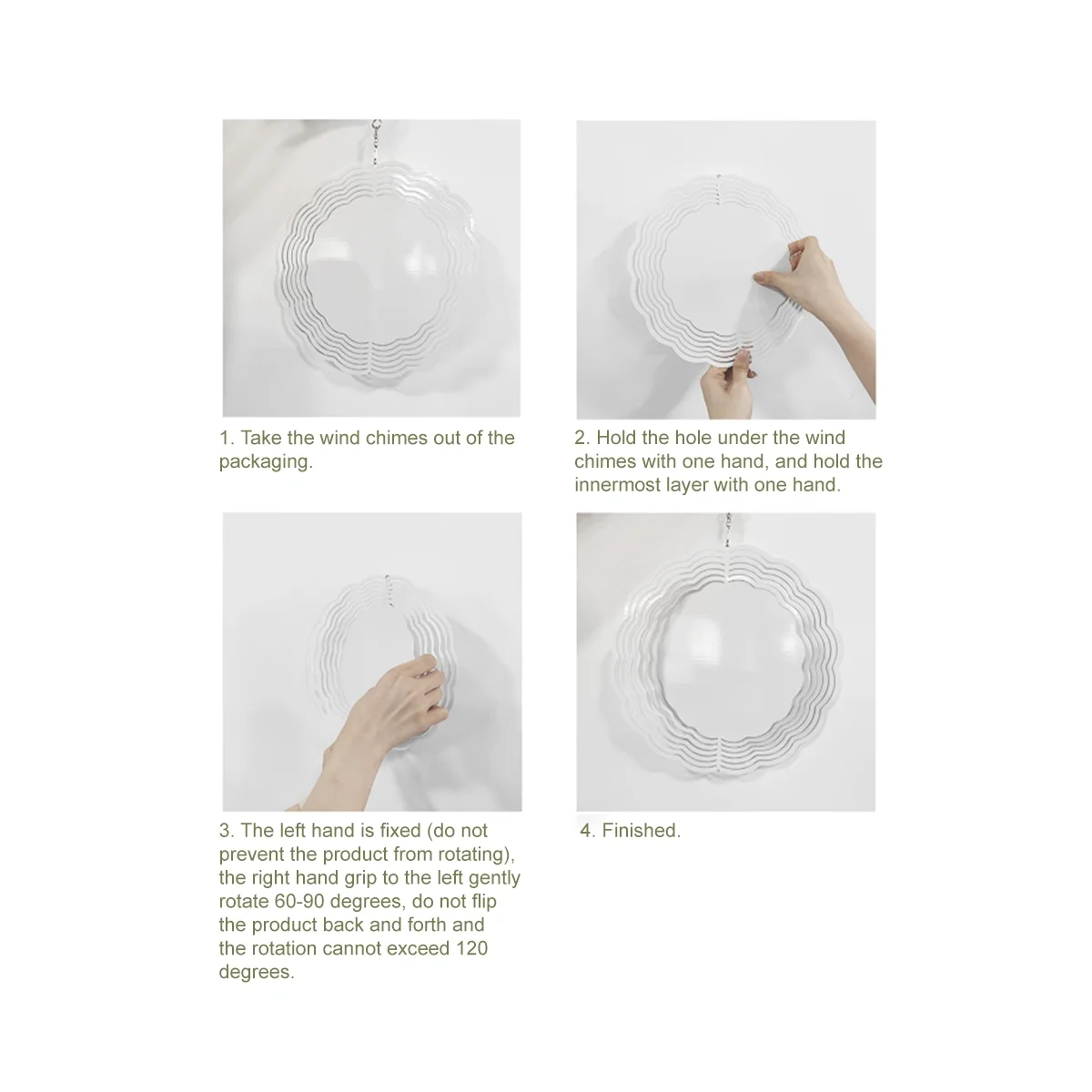 1. Take the wind chimes out of the packaging.

2. Hold the hole under the wind chimes with one hand, and hold the innermost layer with one hand.

3. The left hand is fixed (do not prevent the product from rotating), the right hand grip to the left gently rotate 60-90 degrees, do not flip the product back and forth and the rotation cannot exceed 120 degrees.

4. Finished.