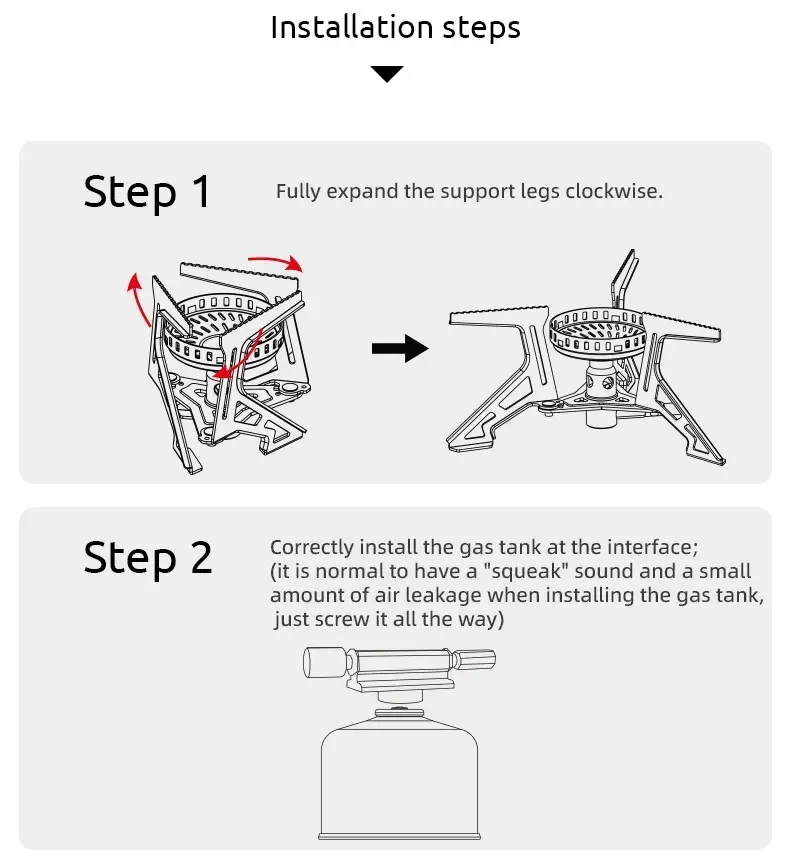 Installation steps

Step 1

Fully expand the support legs clockwise.

Step 2

Correctly install the gas tank at the interface; (it is normal to have a "squeak" sound and a small amount of air leakage when installing the gas tank, just screw it all the way)