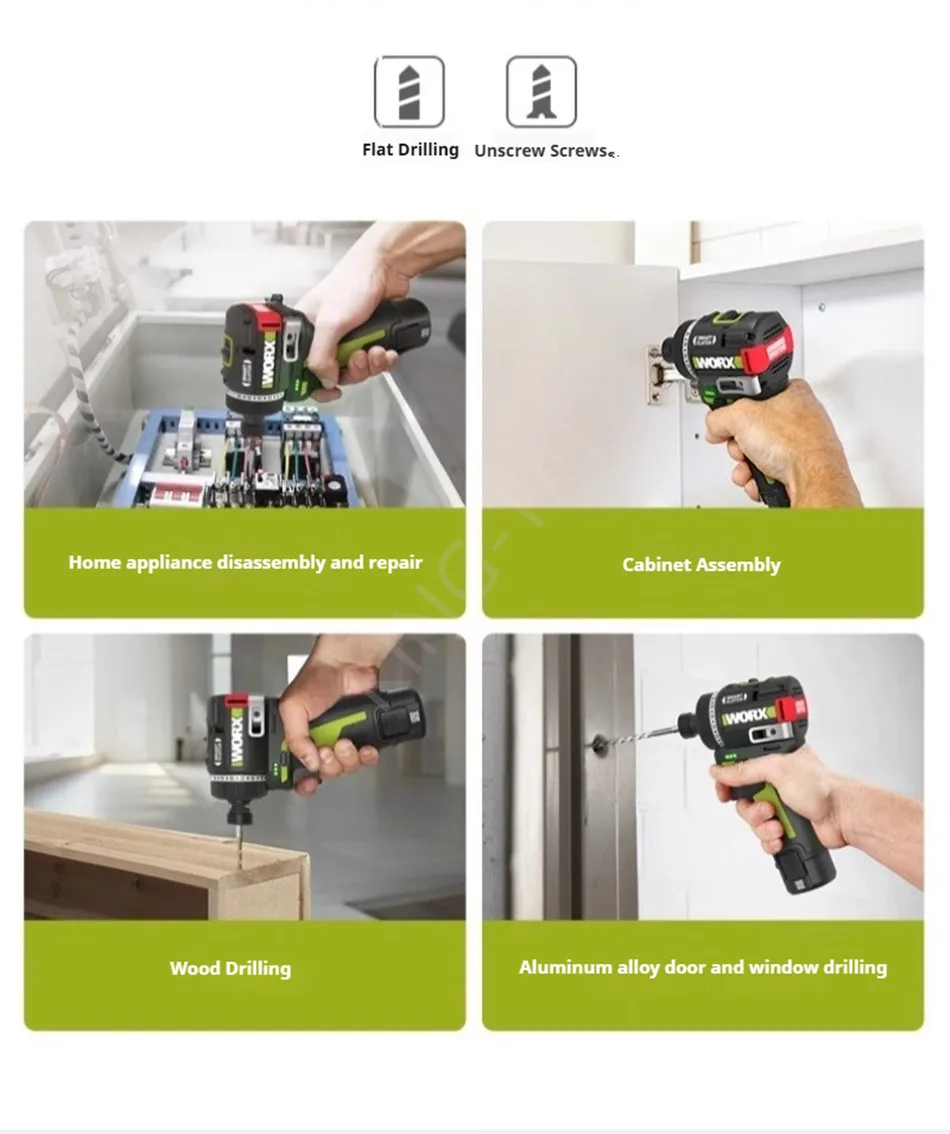 Flat Drilling
Unscrew Screws

WORX
Home appliance disassembly and repair

WORX
Cabinet Assembly

WORX
Wood Drilling

WORX
Aluminum alloy door and window drilling