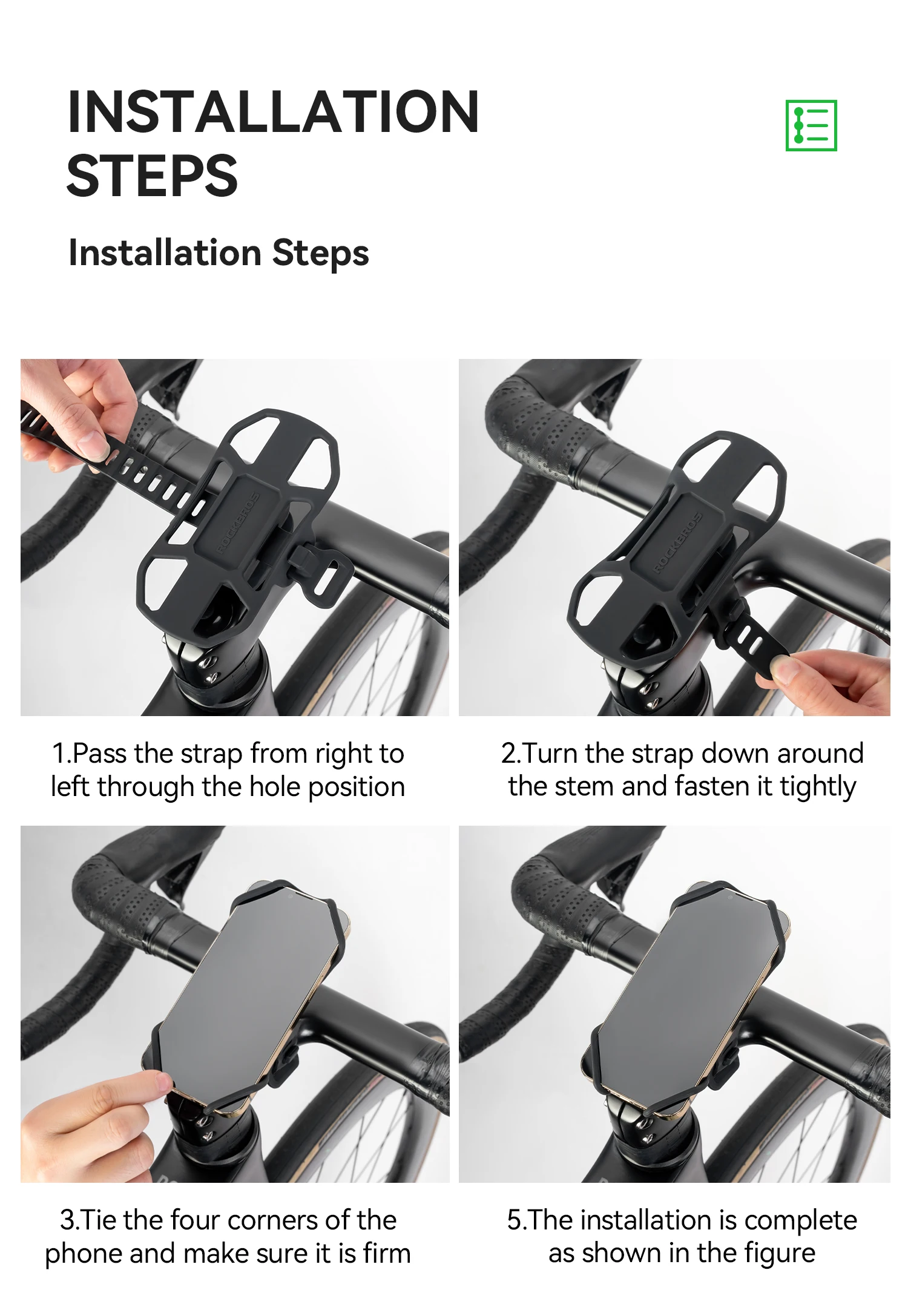 INSTALLATION STEPS

Installation Steps

ROCKBROS

ROCKBROS

1.Pass the strap from right to left through the hole position

2.Turn the strap down around the stem and fasten it tightly

3.Tie the four corners of the phone and make sure it is firm

5.The installation is complete as shown in the figure