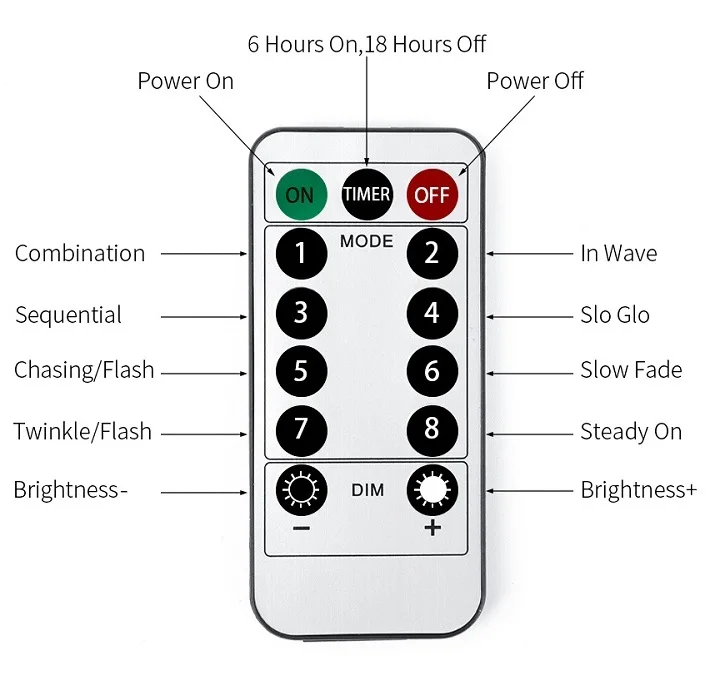 6 Hours On,18 Hours Off

Power On

Power Off

ON TIMER OFF

MODE

Combination 1 2 In Wave

Sequential 3 4 Slo Glo

Chasing/Flash 5 6 Slow Fade

Twinkle/Flash 7 8 Steady On

Brightness- DIM Brightness+

− +