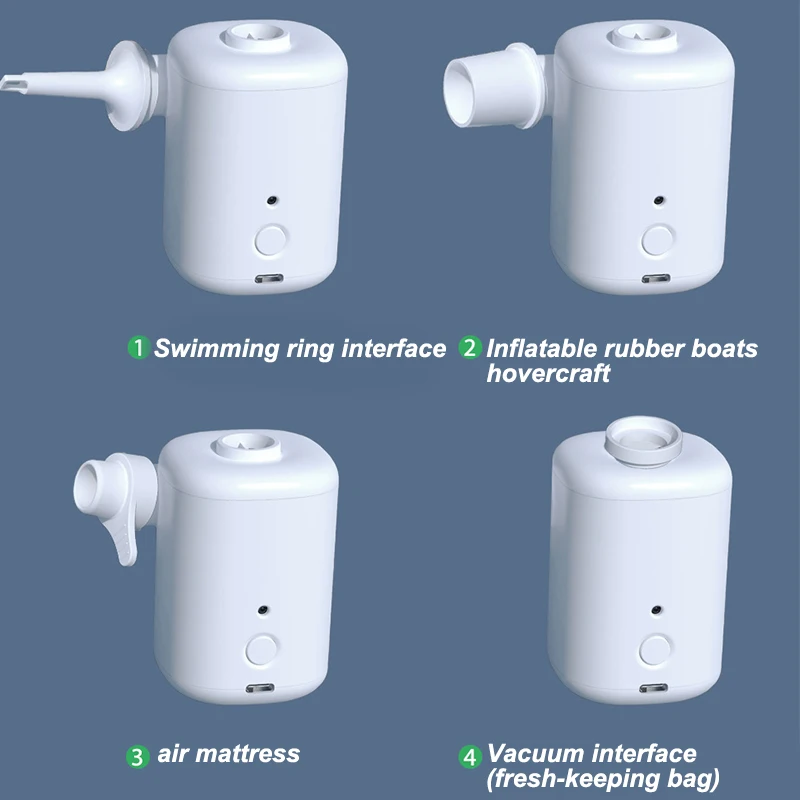 1 Swimming ring interface

2 Inflatable rubber boats hovercraft

3 air mattress

4 Vacuum interface (fresh-keeping bag)