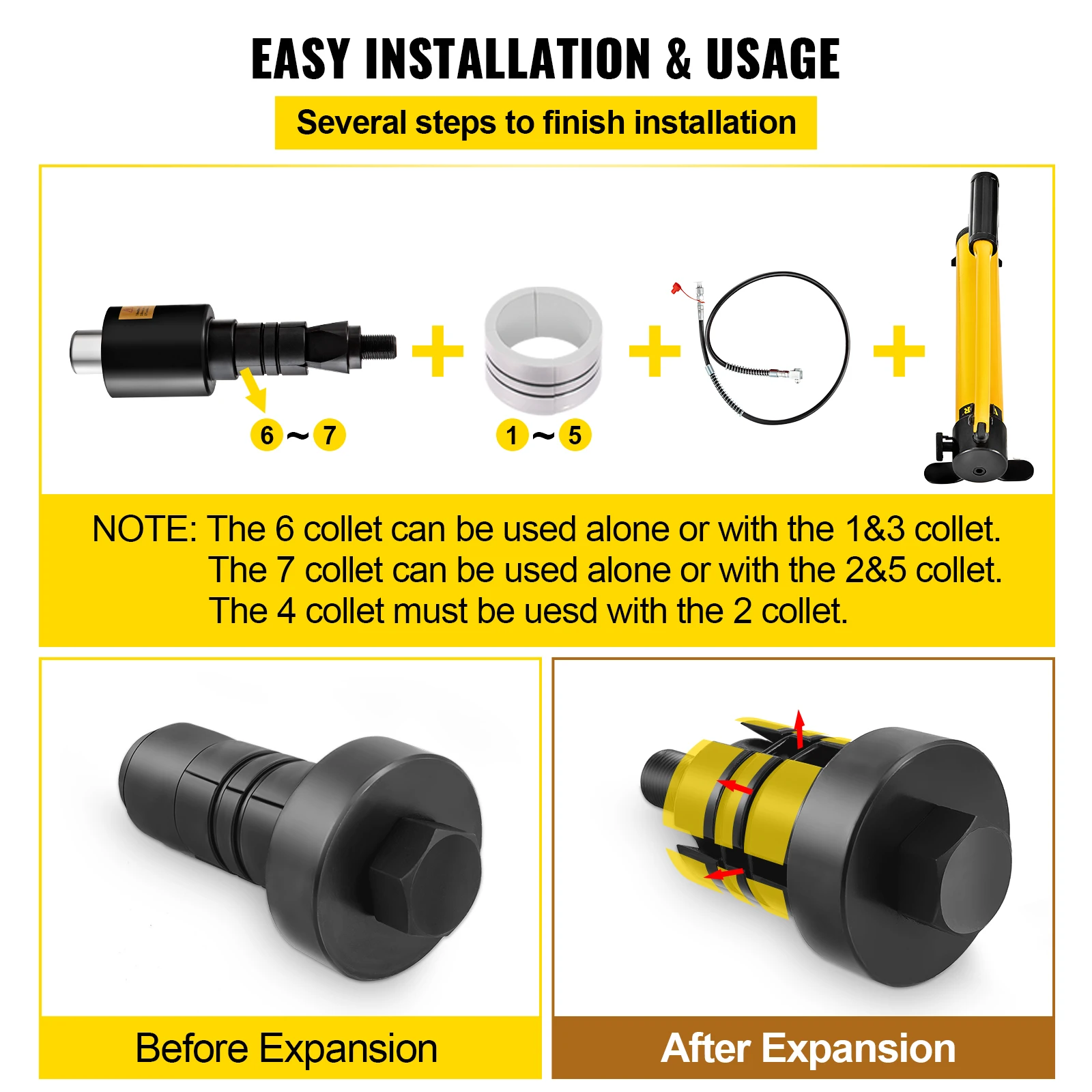 EASY INSTALLATION & USAGE

Several steps to finish installation

6 ~ 7

1 ~ 5

NOTE: The 6 collet can be used alone or with the 1&3 collet.
The 7 collet can be used alone or with the 2&5 collet.
The 4 collet must be uesd with the 2 collet.

Before Expansion

After Expansion