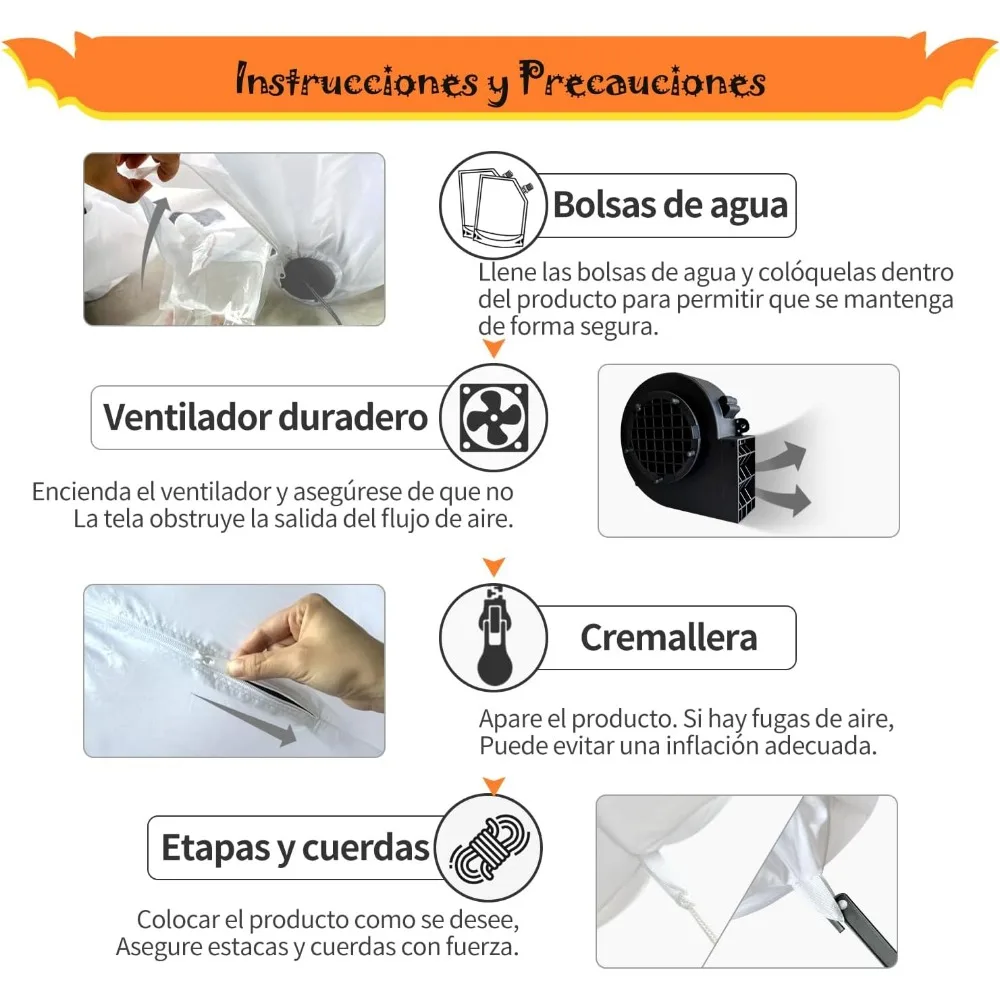 Instrucciones y Precauciones

Bolsas de agua

Llene las bolsas de agua y colóquelas dentro del producto para permitir que se mantenga de forma segura.

Ventilador duradero

Encienda el ventilador y asegúrese de que no La tela obstruye la salida del flujo de aire.

Cremallera

Apare el producto. Si hay fugas de aire, Puede evitar una inflación adecuada.

Etapas y cuerdas

Colocar el producto como se desee, Asegure estacas y cuerdas con fuerza.