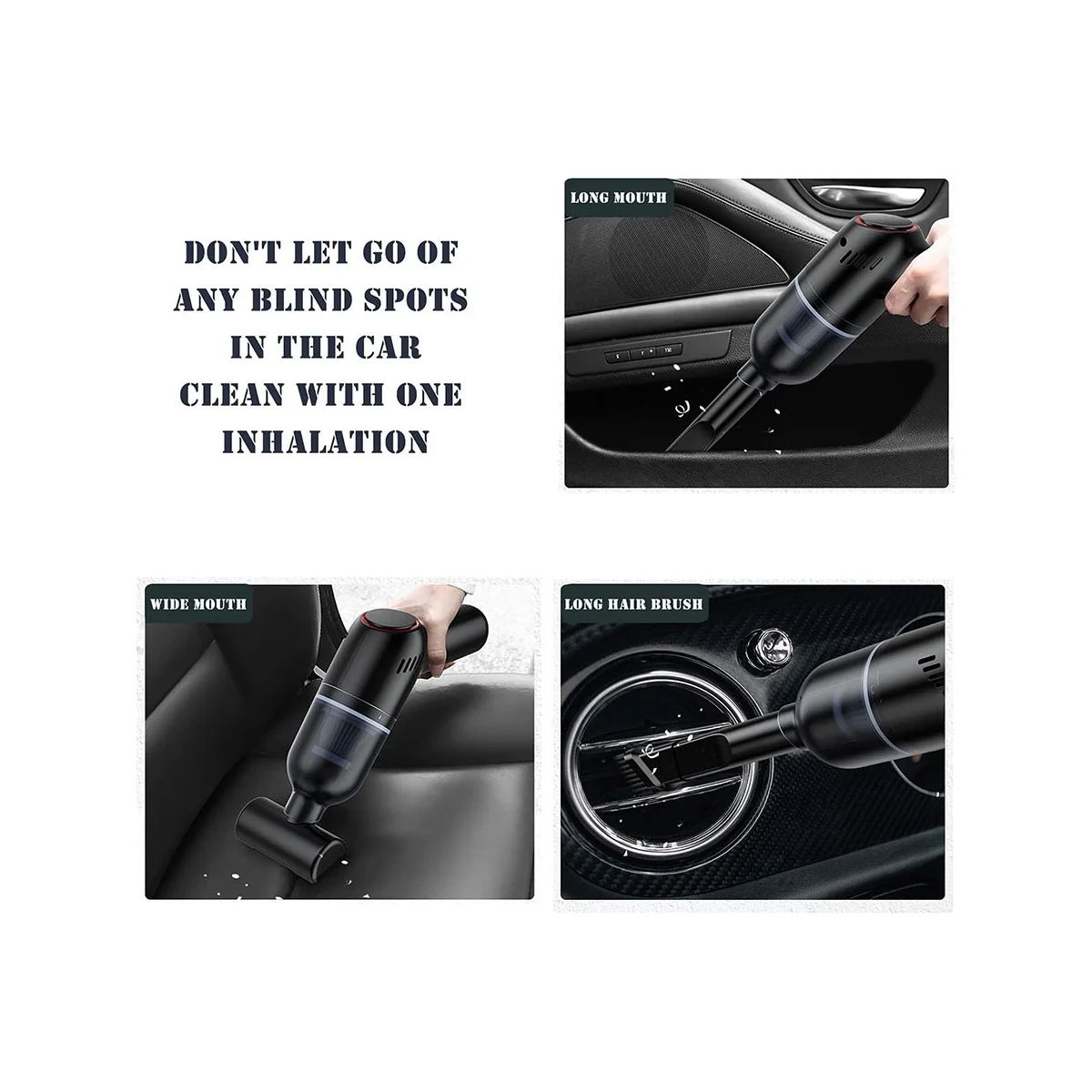 DON'T LET GO OF ANY BLIND SPOTS IN THE CAR CLEAN WITH ONE INHALATION

LONG MOUTH

WIDE MOUTH

LONG HAIR BRUSH