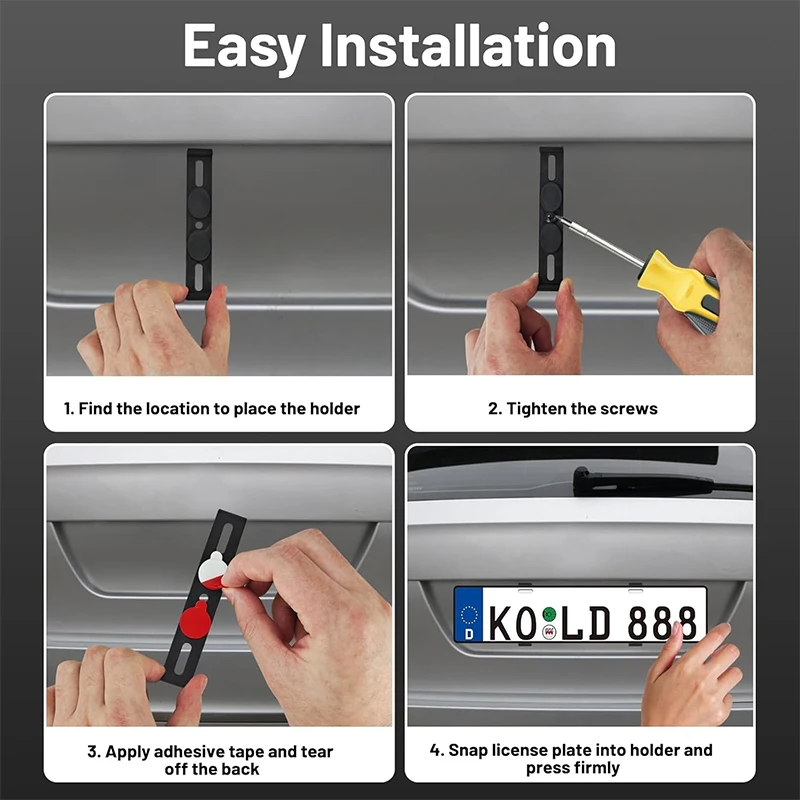 Easy Installation

1. Find the location to place the holder

2. Tighten the screws

3. Apply adhesive tape and tear off the back

D KO LD 888

4. Snap license plate into holder and press firmly