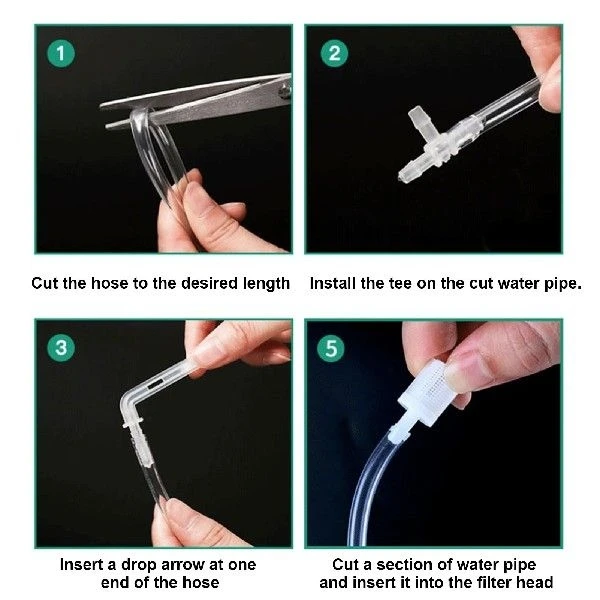 1

Cut the hose to the desired length

2

Install the tee on the cut water pipe.

3

Insert a drop arrow at one end of the hose

5

Cut a section of water pipe and insert it into the filter head