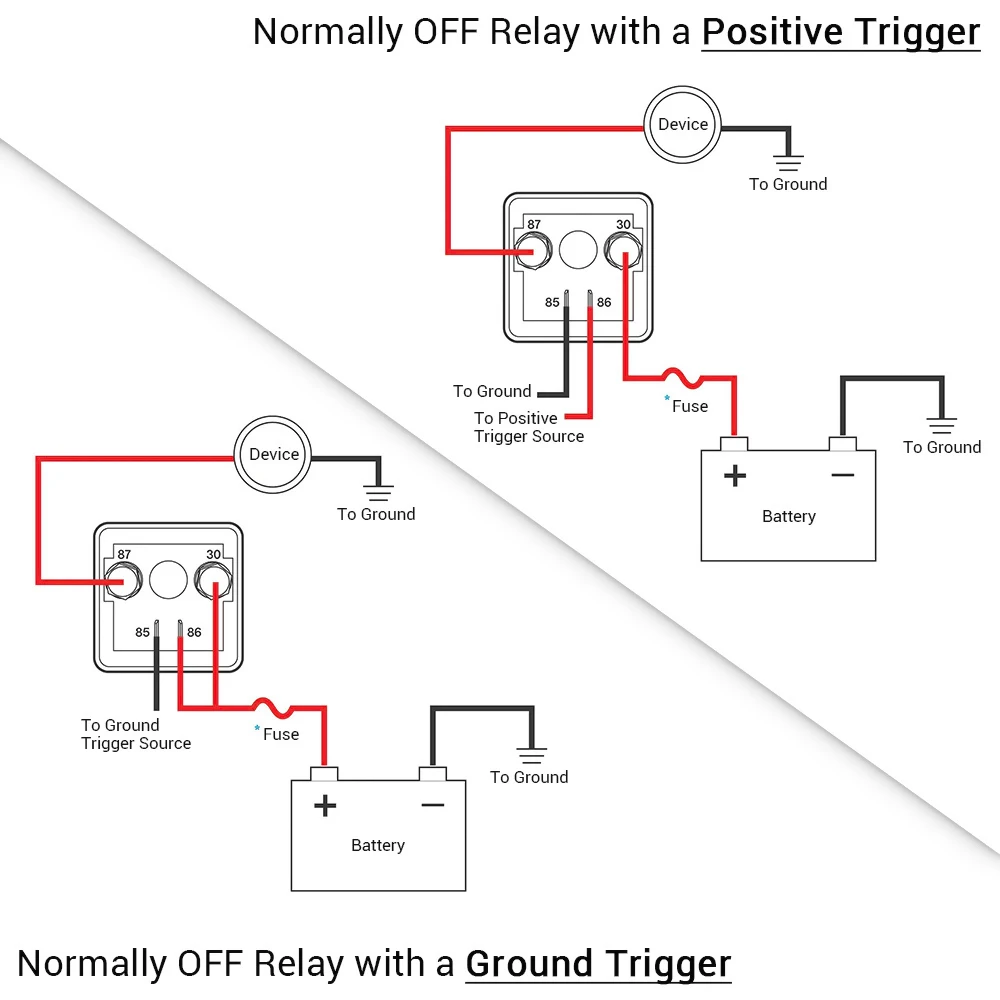 Normally OFF Relay with a Positive Trigger

Device

To Ground

87

30

85

86

To Ground

To Positive Trigger Source

*Fuse

+

−

Battery

To Ground

Device

To Ground

87

30

85

86

To Ground Trigger Source

*Fuse

+

−

Battery

To Ground

Normally OFF Relay with a Ground Trigger