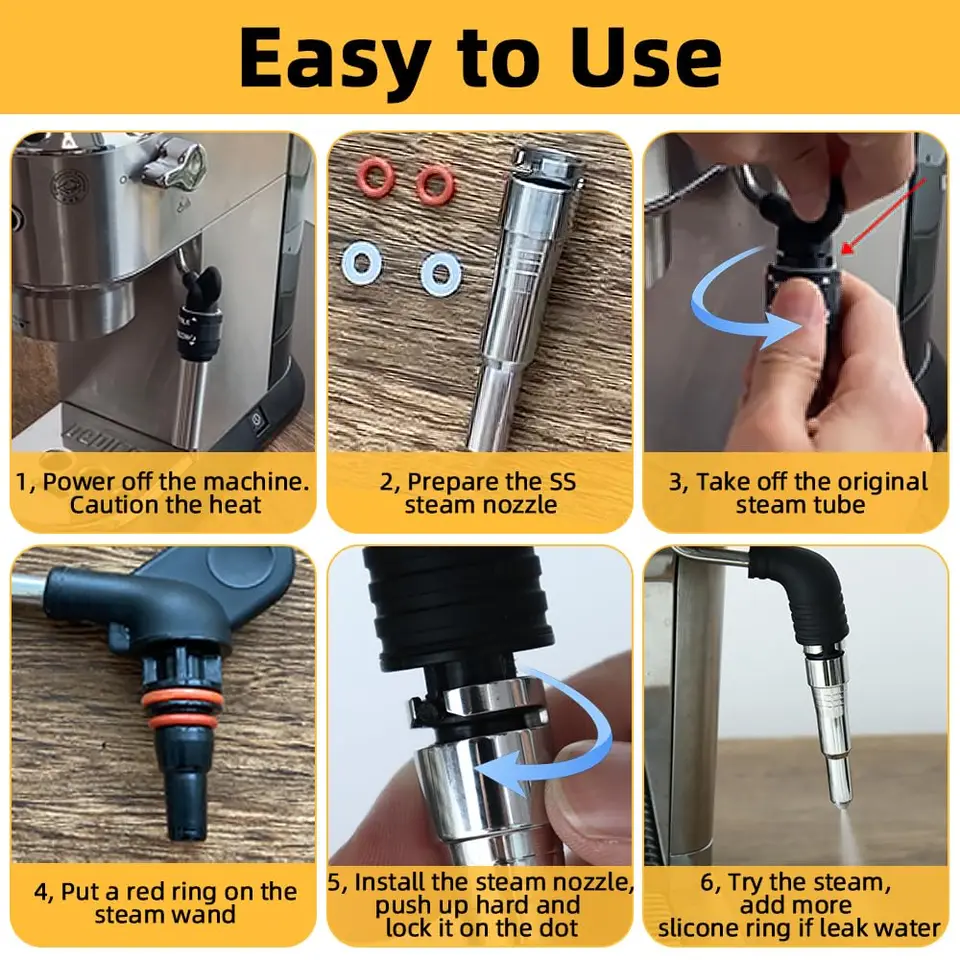 Easy to Use

1, Power off the machine. Caution the heat

2, Prepare the SS steam nozzle

3, Take off the original steam tube

4, Put a red ring on the steam wand

5, Install the steam nozzle, push up hard and lock it on the dot

6, Try the steam, add more slicone ring if leak water