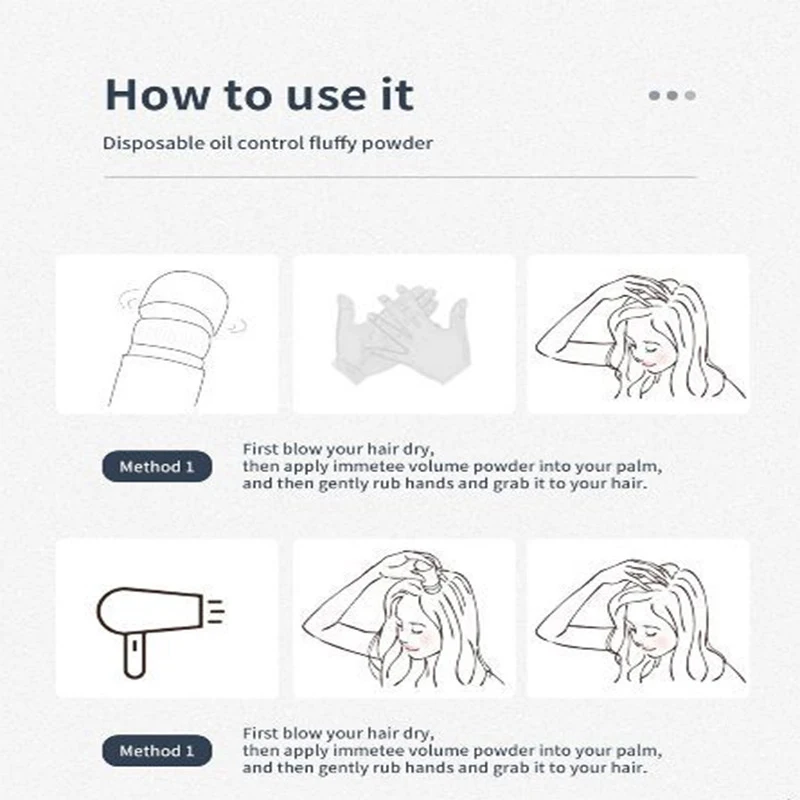 How to use it

Disposable oil control fluffy powder

Method 1

First blow your hair dry, then apply immetee volume powder into your palm, and then gently rub hands and grab it to your hair.

Method 1

First blow your hair dry, then apply immetee volume powder into your palm, and then gently rub hands and grab it to your hair.