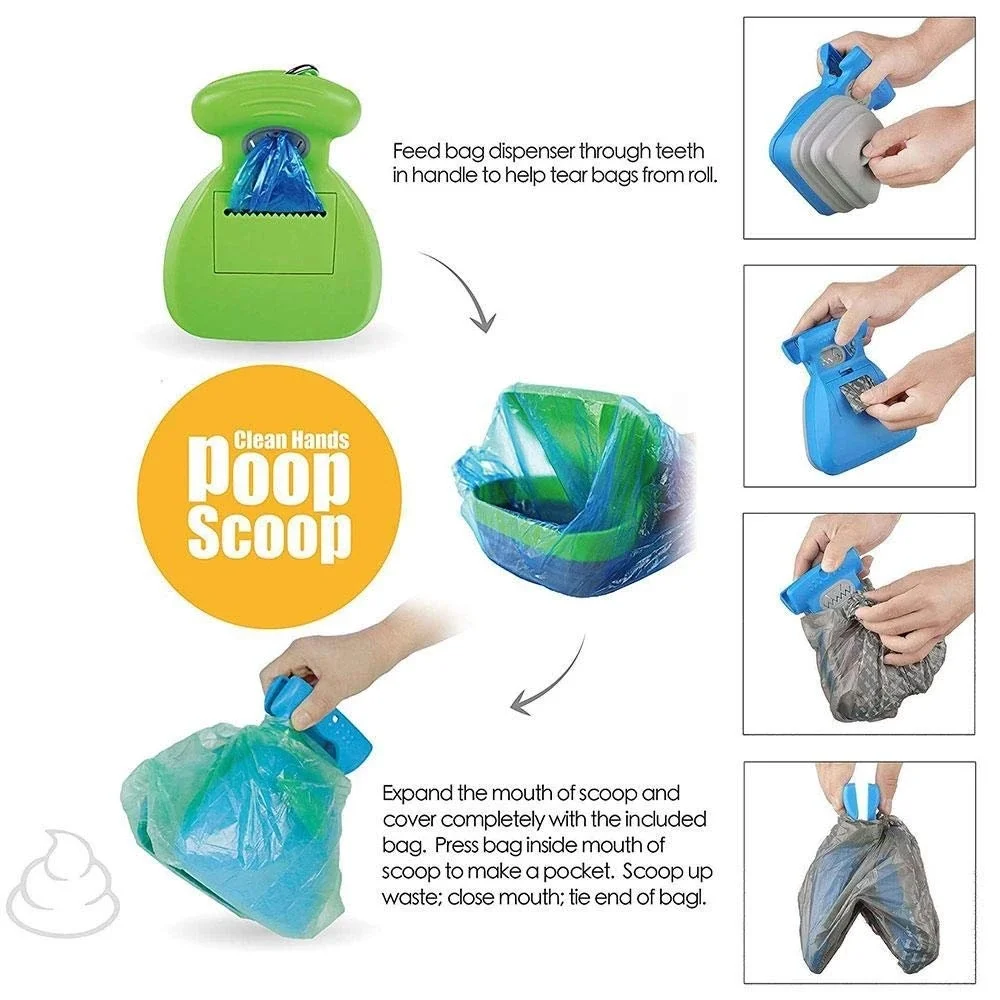 Feed bag dispenser through teeth in handle to help tear bags from roll.

Clean Hands
Poop
Scoop

Expand the mouth of scoop and cover completely with the included bag. Press bag inside mouth of scoop to make a pocket. Scoop up waste; close mouth; tie end of bagl.