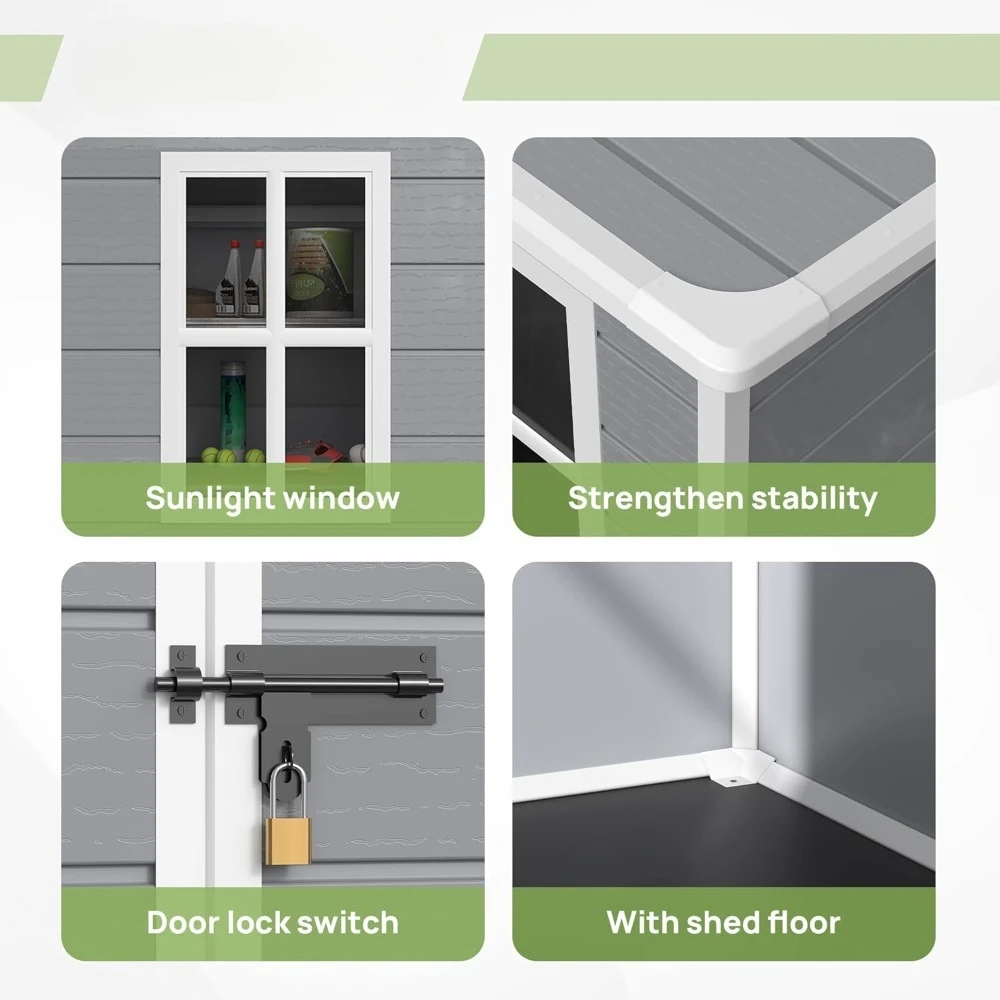 Sunlight window

Strengthen stability

Door lock switch

With shed floor