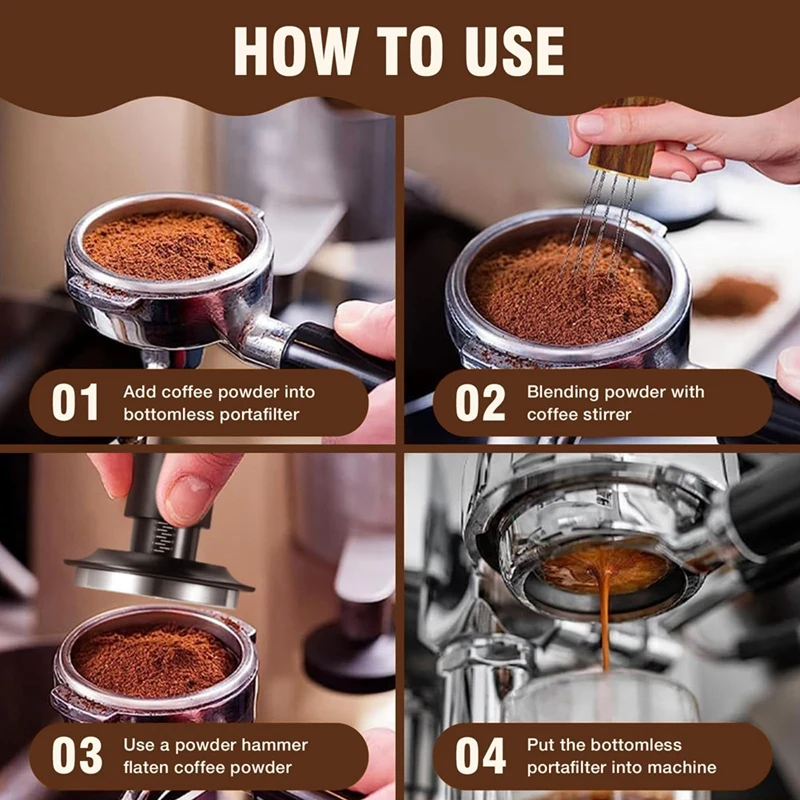 HOW TO USE

01 Add coffee powder into bottomless portafilter

02 Blending powder with coffee stirrer

03 Use a powder hammer flaten coffee powder

04 Put the bottomless portafilter into machine