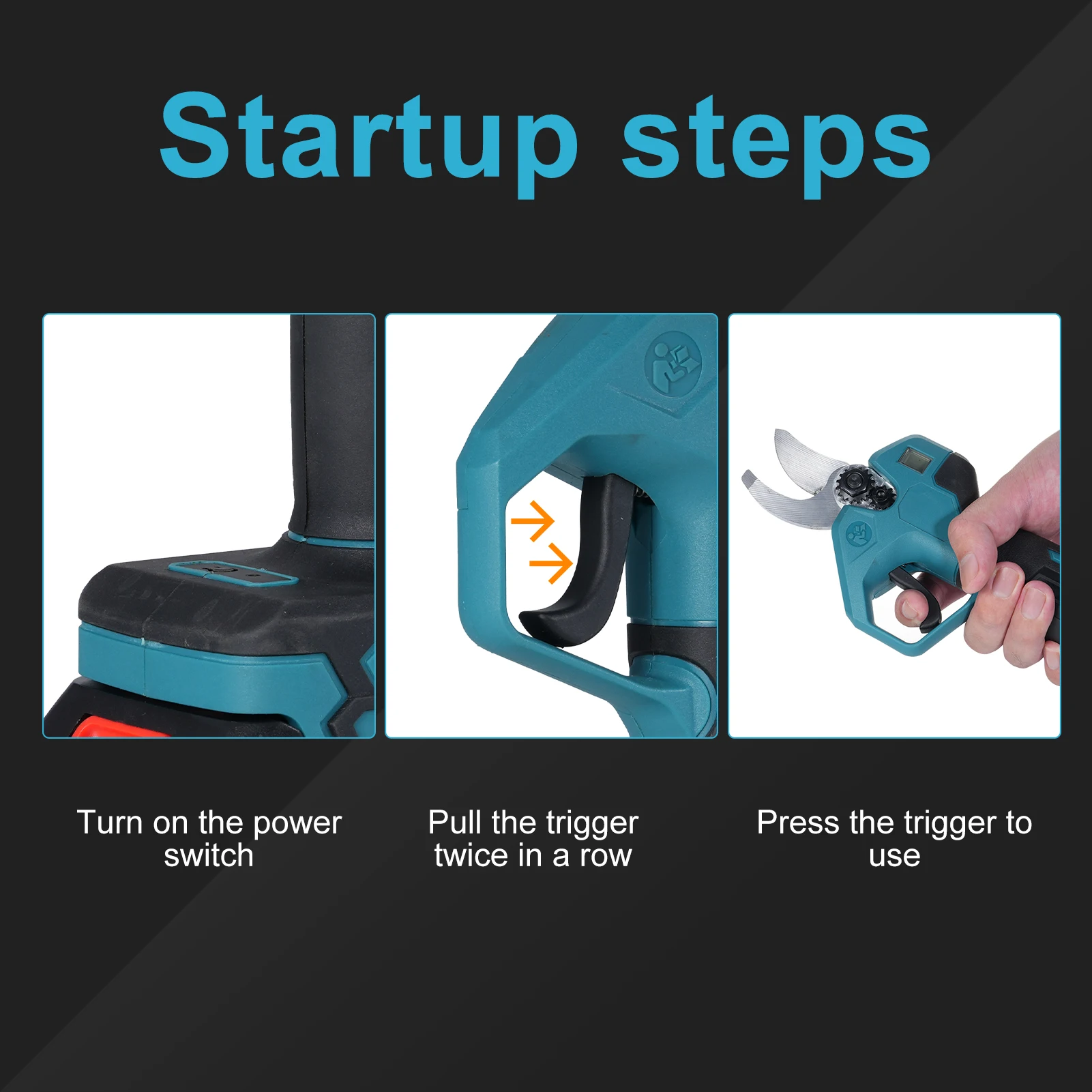 Startup steps

Turn on the power switch

Pull the trigger twice in a row

Press the trigger to use