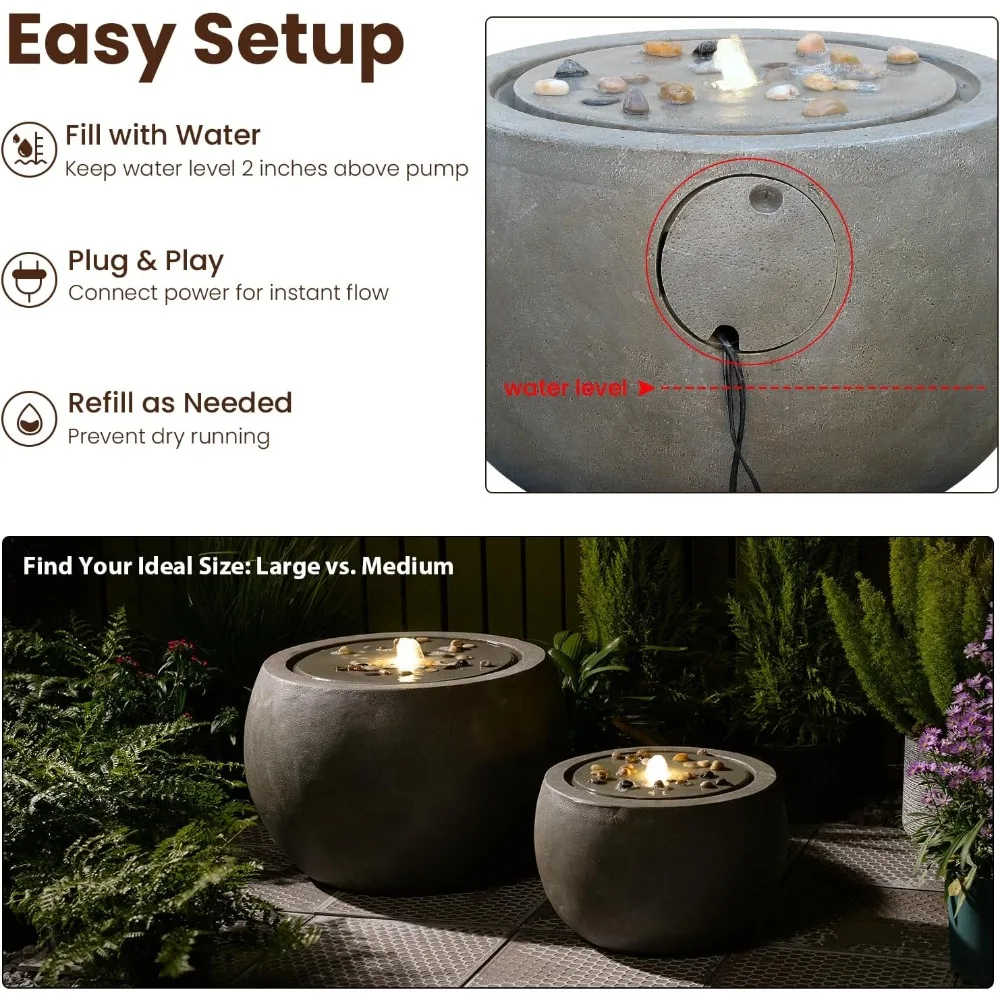 Easy Setup

Fill with Water
Keep water level 2 inches above pump

Plug & Play
Connect power for instant flow

Refill as Needed
Prevent dry running

water level

Find Your Ideal Size: Large vs. Medium