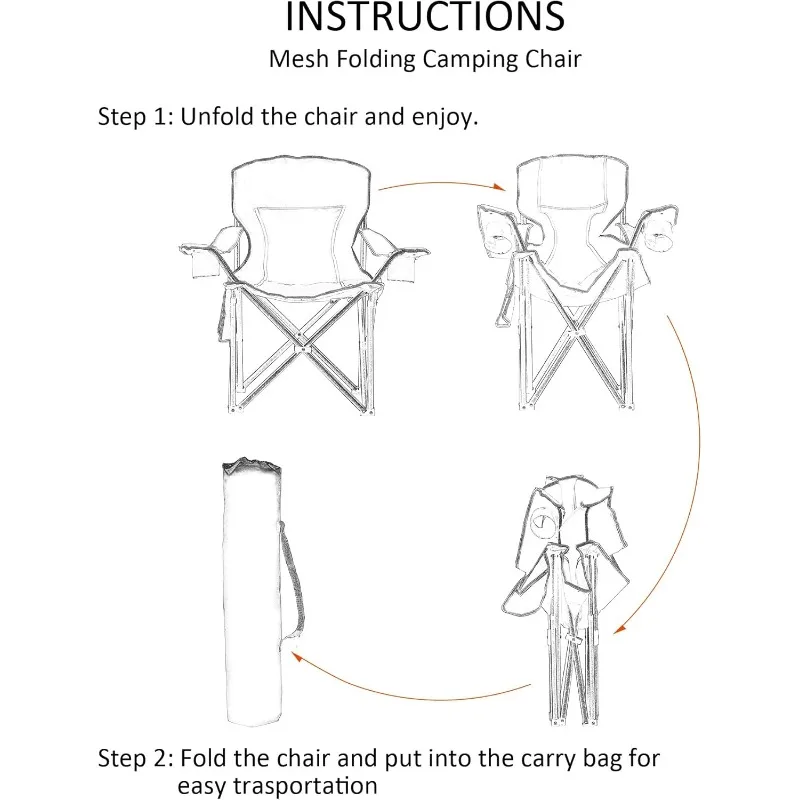 INSTRUCTIONS
Mesh Folding Camping Chair

Step 1: Unfold the chair and enjoy.

Step 2: Fold the chair and put into the carry bag for easy trasportation