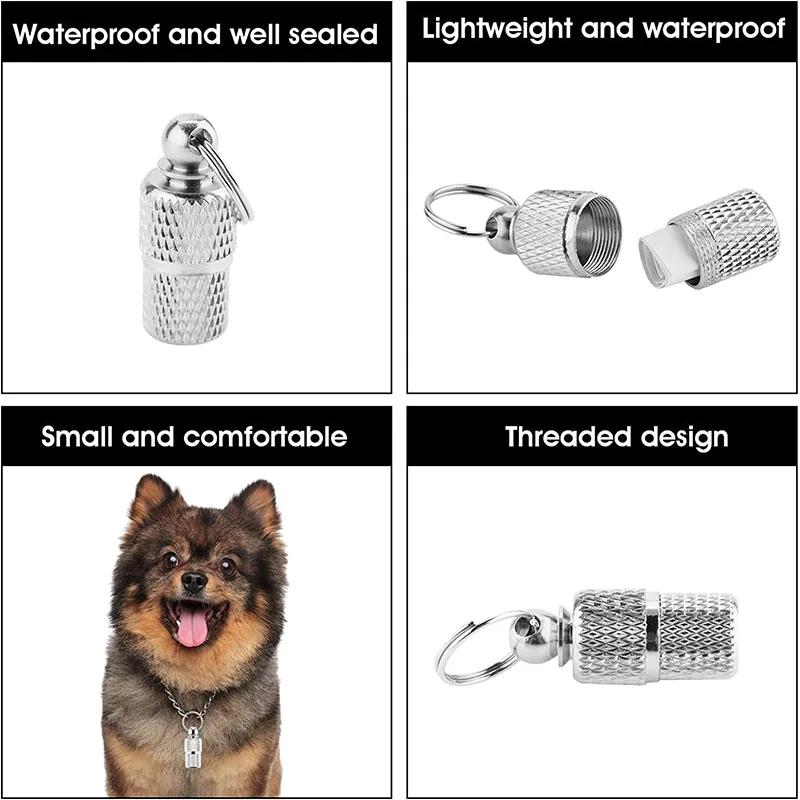 Waterproof and well sealed

Lightweight and waterproof

Small and comfortable

Threaded design