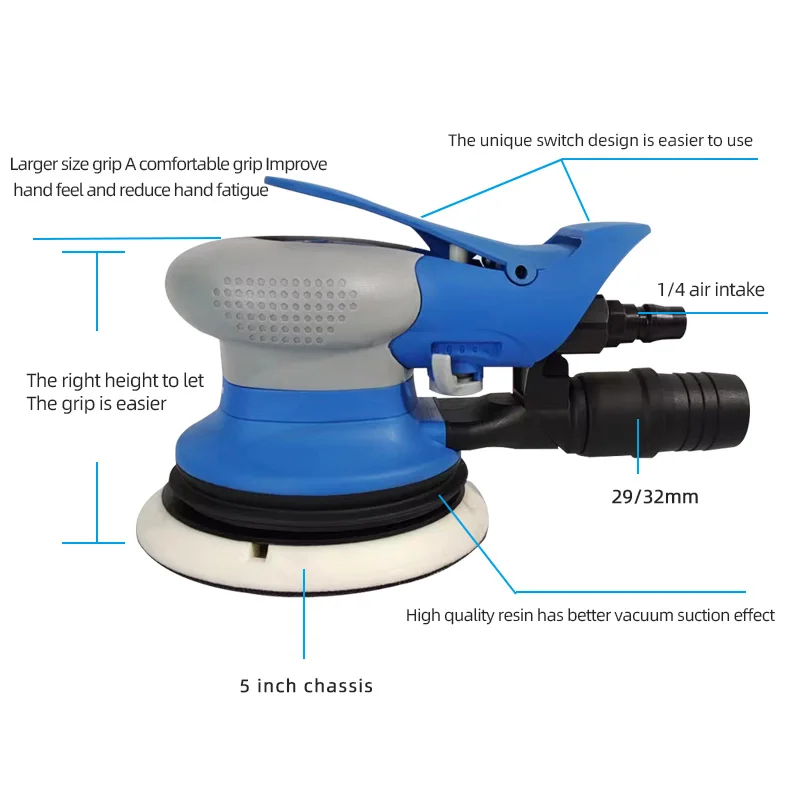 The unique switch design is easier to use

Larger size grip A comfortable grip Improve hand feel and reduce hand fatigue

1/4 air intake

The right height to let The grip is easier

29/32mm

High quality resin has better vacuum suction effect

5 inch chassis