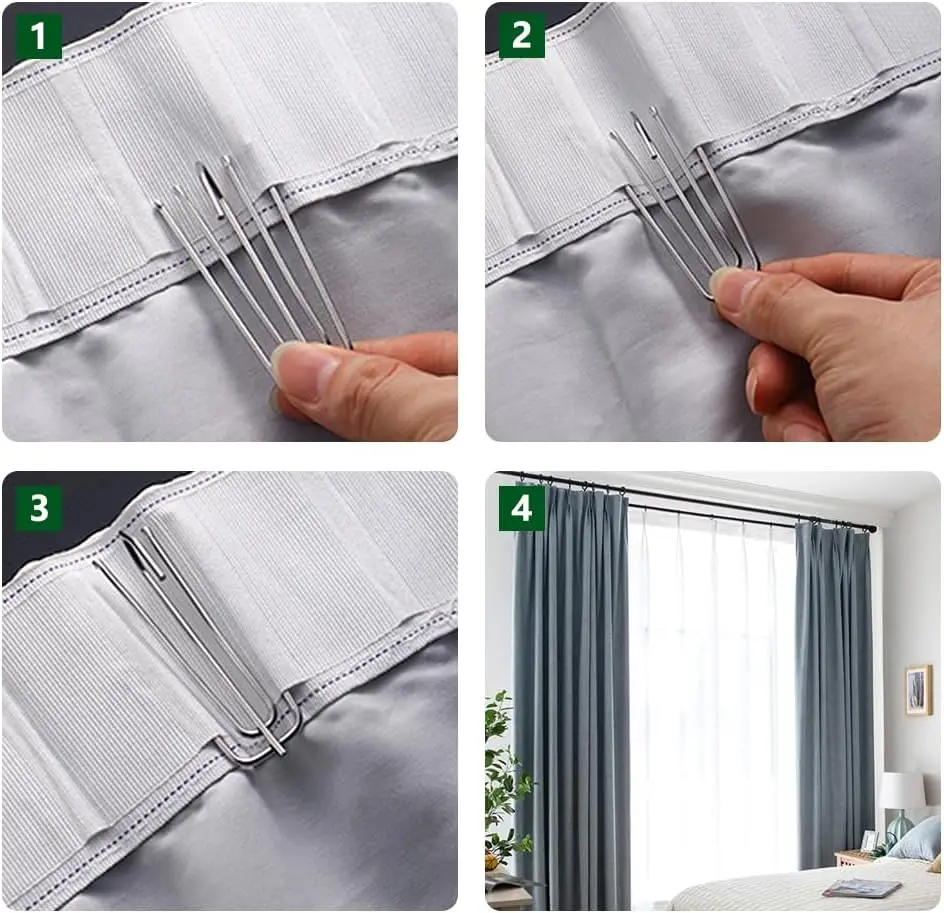 1

2

3

4