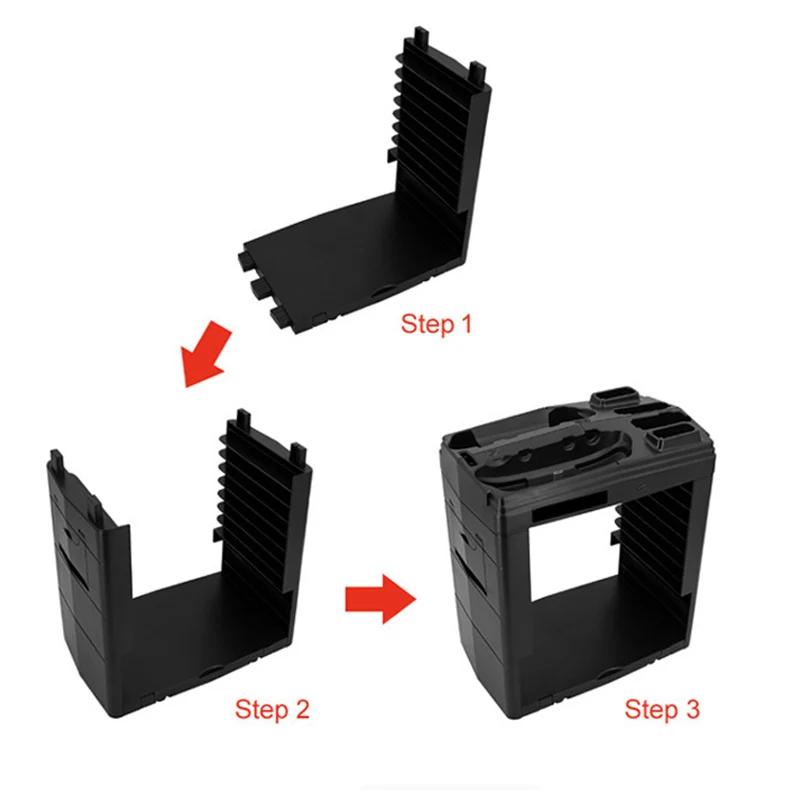 Step 1

Step 2

Step 3