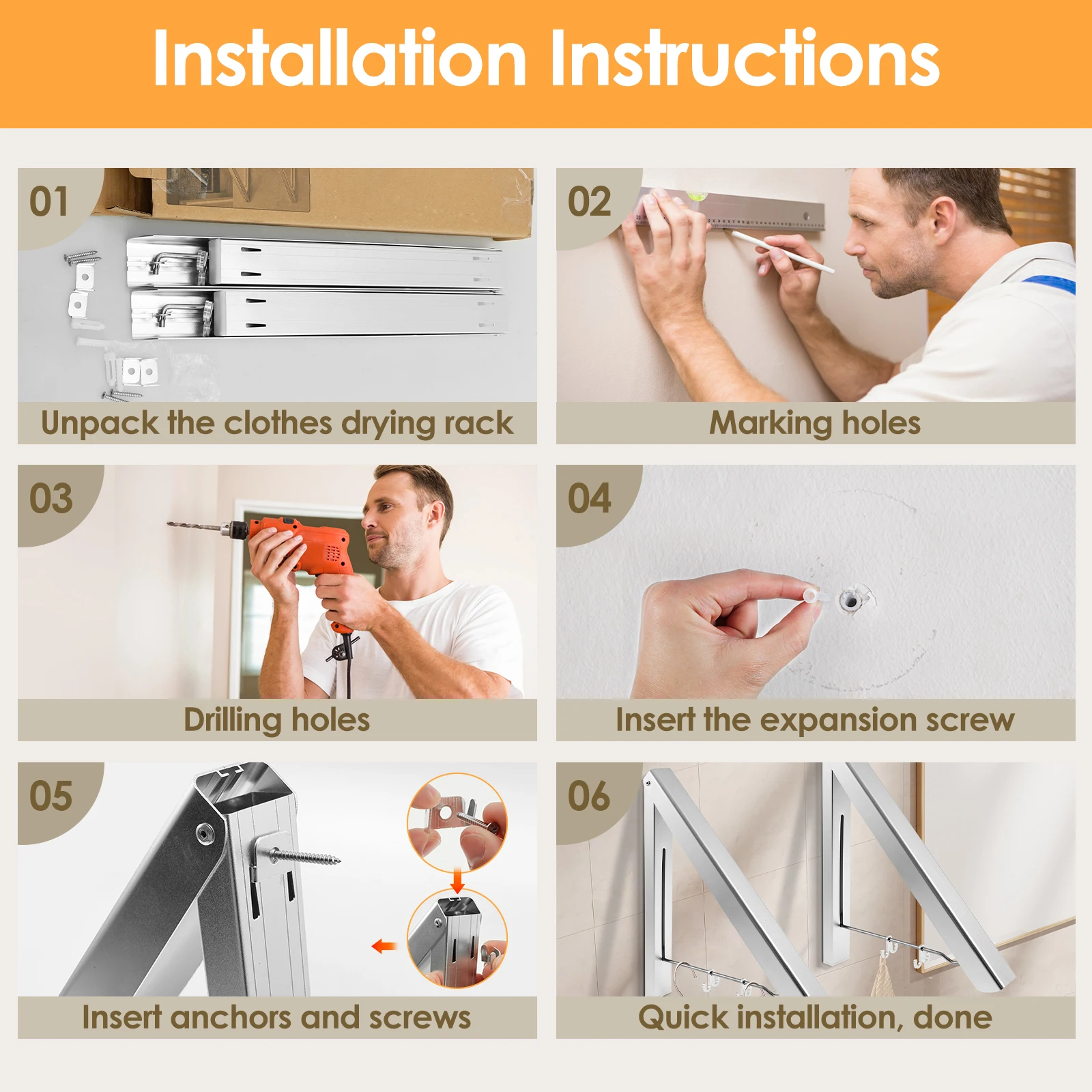 Installation Instructions

01

Unpack the clothes drying rack

02

Marking holes

03

Drilling holes

04

Insert the expansion screw

05

Insert anchors and screws

06

Quick installation, done