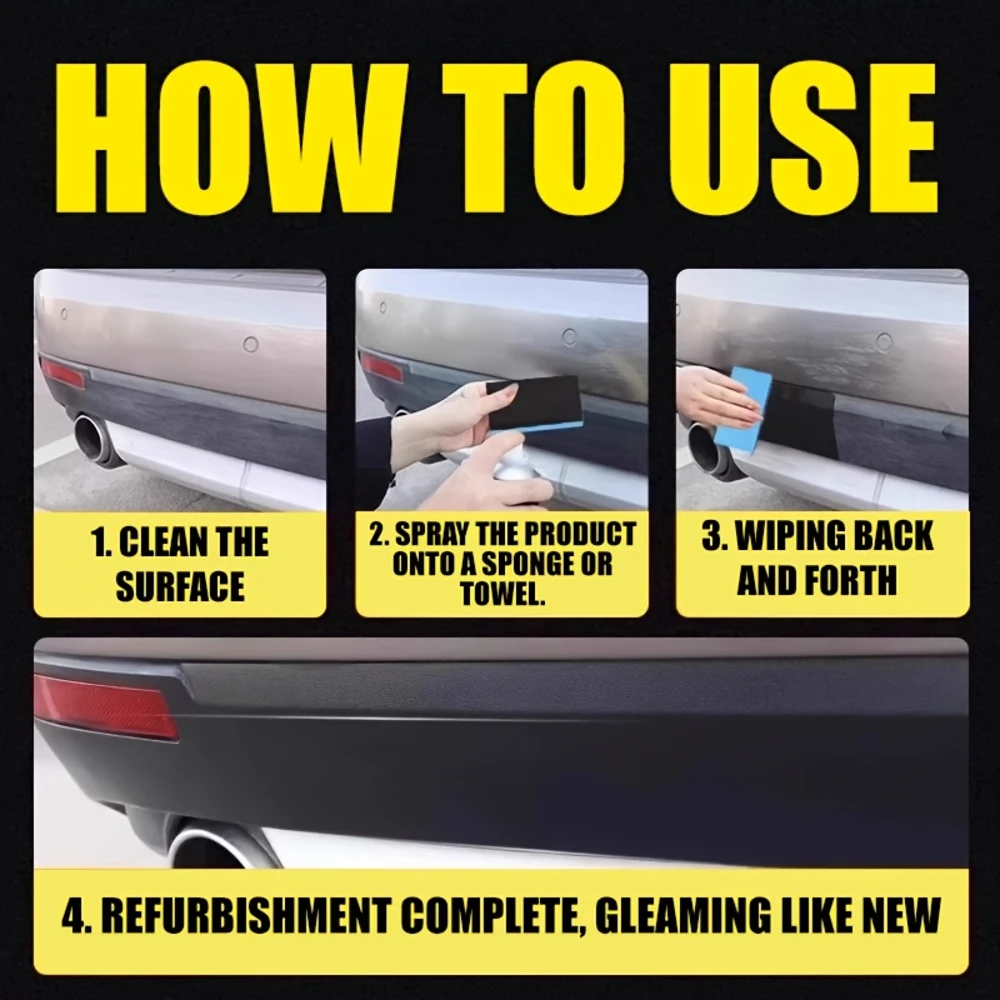 HOW TO USE

1. CLEAN THE SURFACE

2. SPRAY THE PRODUCT ONTO A SPONGE OR TOWEL.

3. WIPING BACK AND FORTH

4. REFURBISHMENT COMPLETE, GLEAMING LIKE NEW