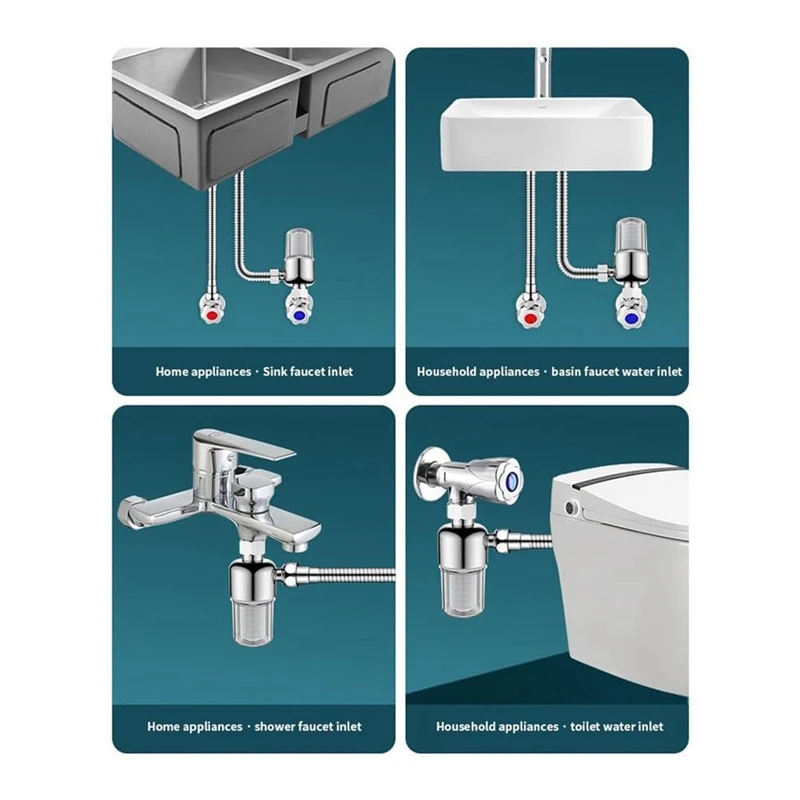 Home appliances · Sink faucet inlet

Household appliances · basin faucet water inlet

Home appliances · shower faucet inlet

Household appliances · toilet water inlet