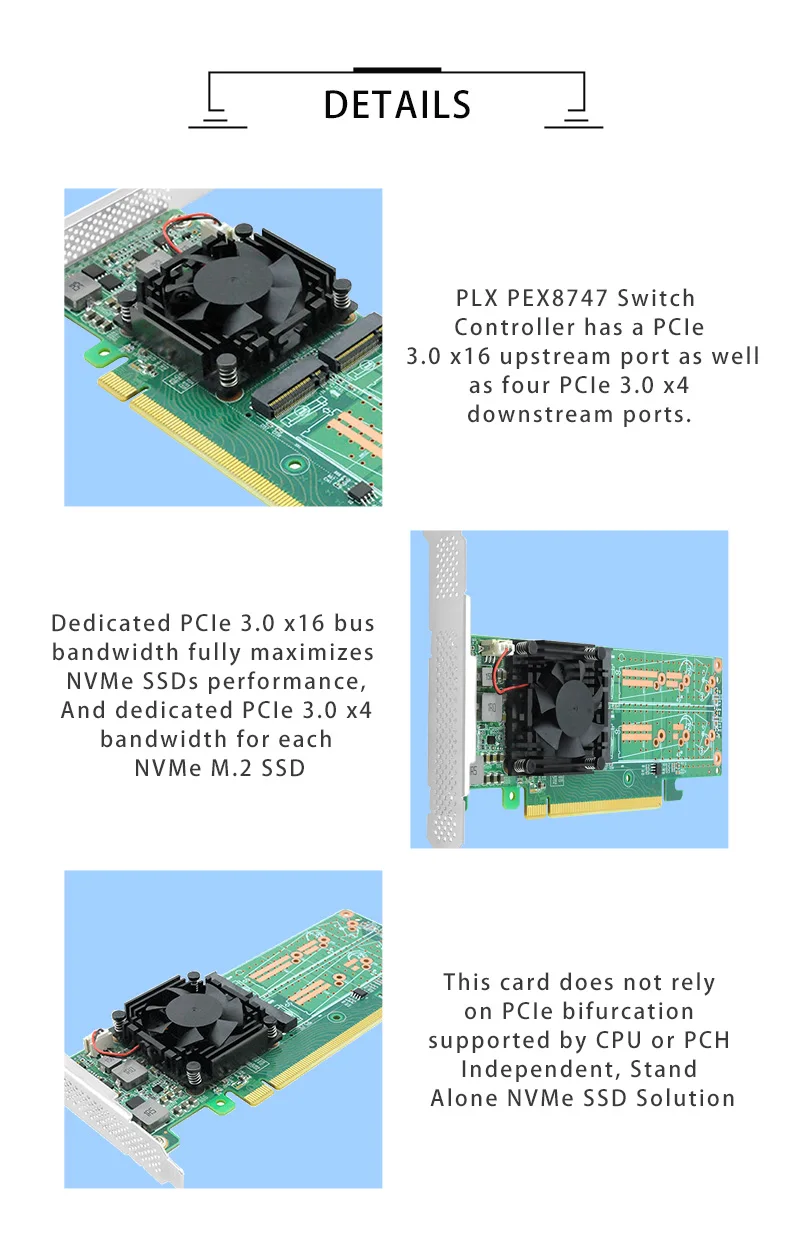 DETAILS

PLX PEX8747 Switch Controller has a PCIe 3.0 x16 upstream port as well as four PCIe 3.0 x4 downstream ports.

Dedicated PCIe 3.0 x16 bus bandwidth fully maximizes NVMe SSDs performance, And dedicated PCIe 3.0 x4 bandwidth for each NVMe M.2 SSD

This card does not rely on PCIe bifurcation supported by CPU or PCH Independent, Stand Alone NVMe SSD Solution