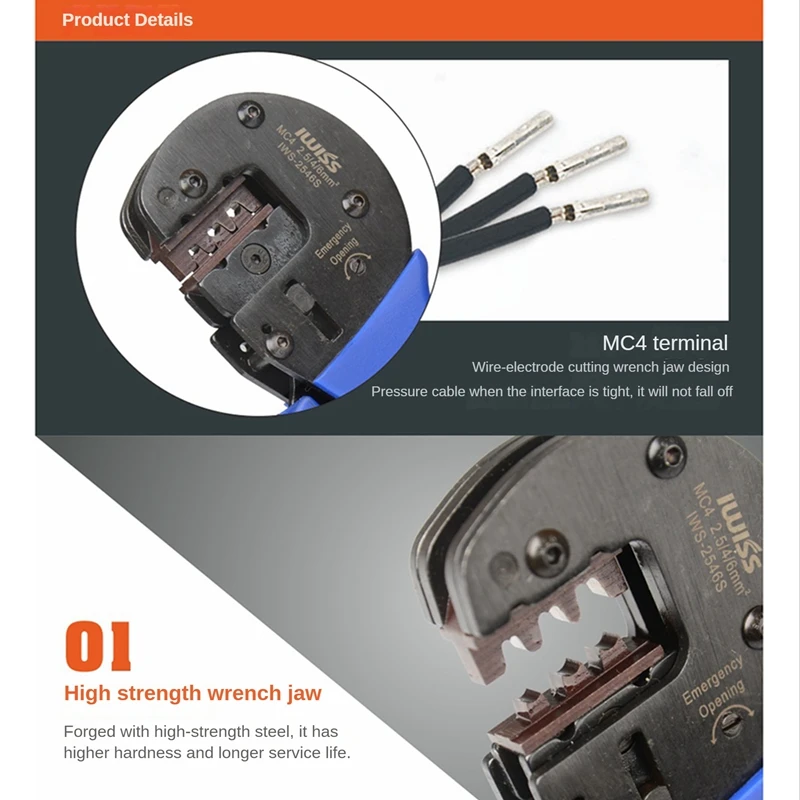 Product Details

IWISS
MC4 2.5/4/6mm²
IWS-2546S

Emergency
Opening

MC4 terminal

Wire-electrode cutting wrench jaw design

Pressure cable when the interface is tight, it will not fall off

IWISS
MC4 2.5/4/6mm²
IWS-2546S

Emergency
Opening

01

High strength wrench jaw

Forged with high-strength steel, it has higher hardness and longer service life.