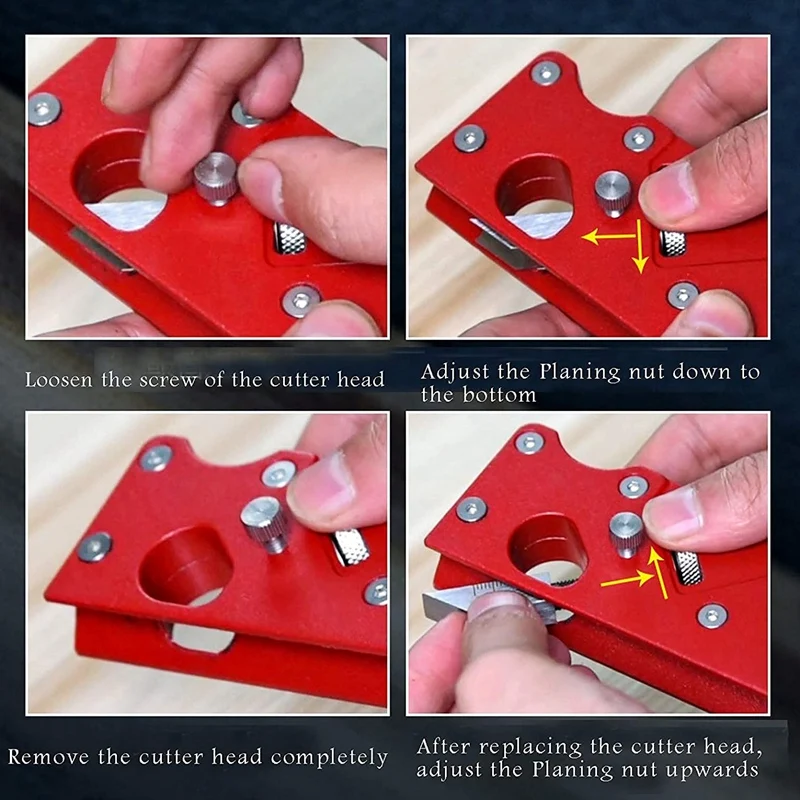 Loosen the screw of the cutter head

Adjust the Planing nut down to the bottom

Remove the cutter head completely

After replacing the cutter head, adjust the Planing nut upwards