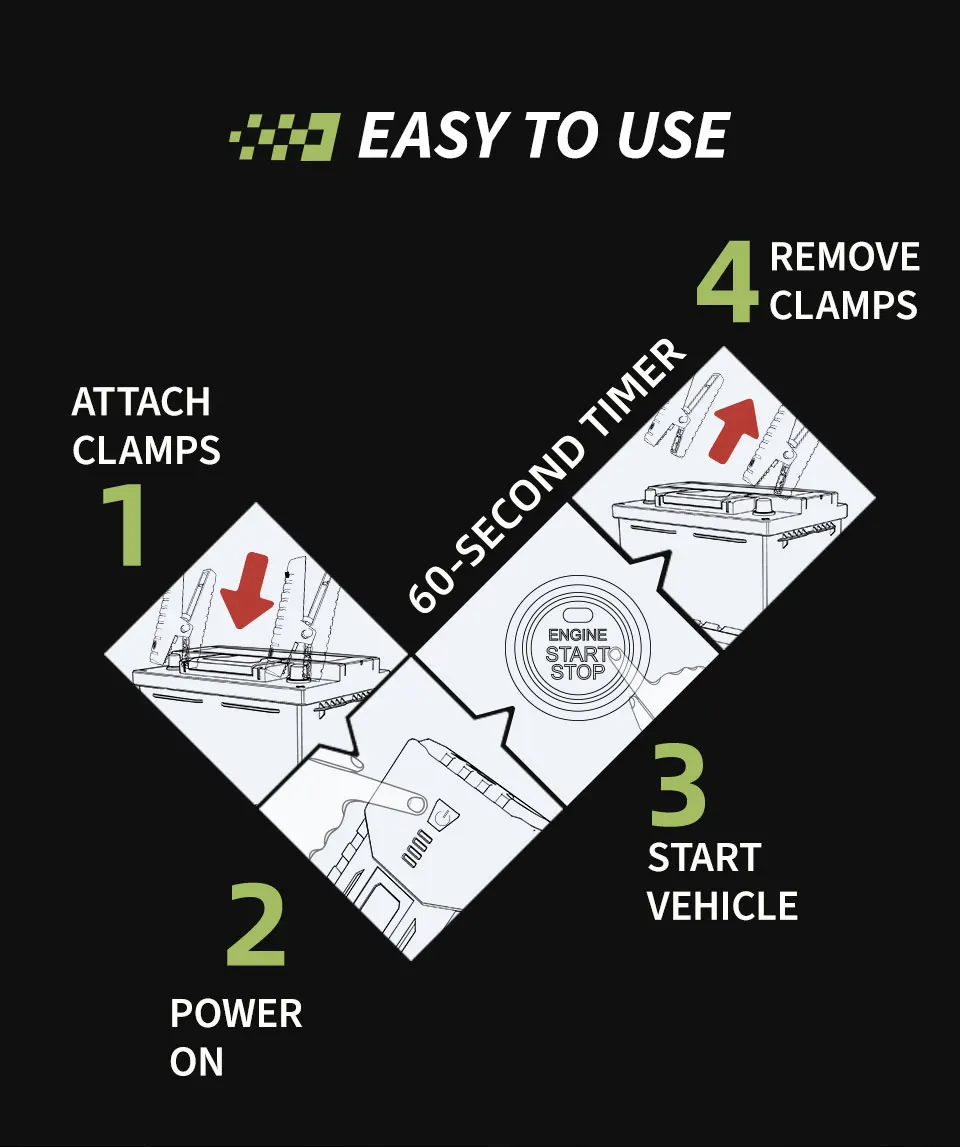 EASY TO USE

ATTACH CLAMPS
1

2
POWER ON

60-SECOND TIMER

ENGINE
START
STOP

3
START VEHICLE

4
REMOVE CLAMPS