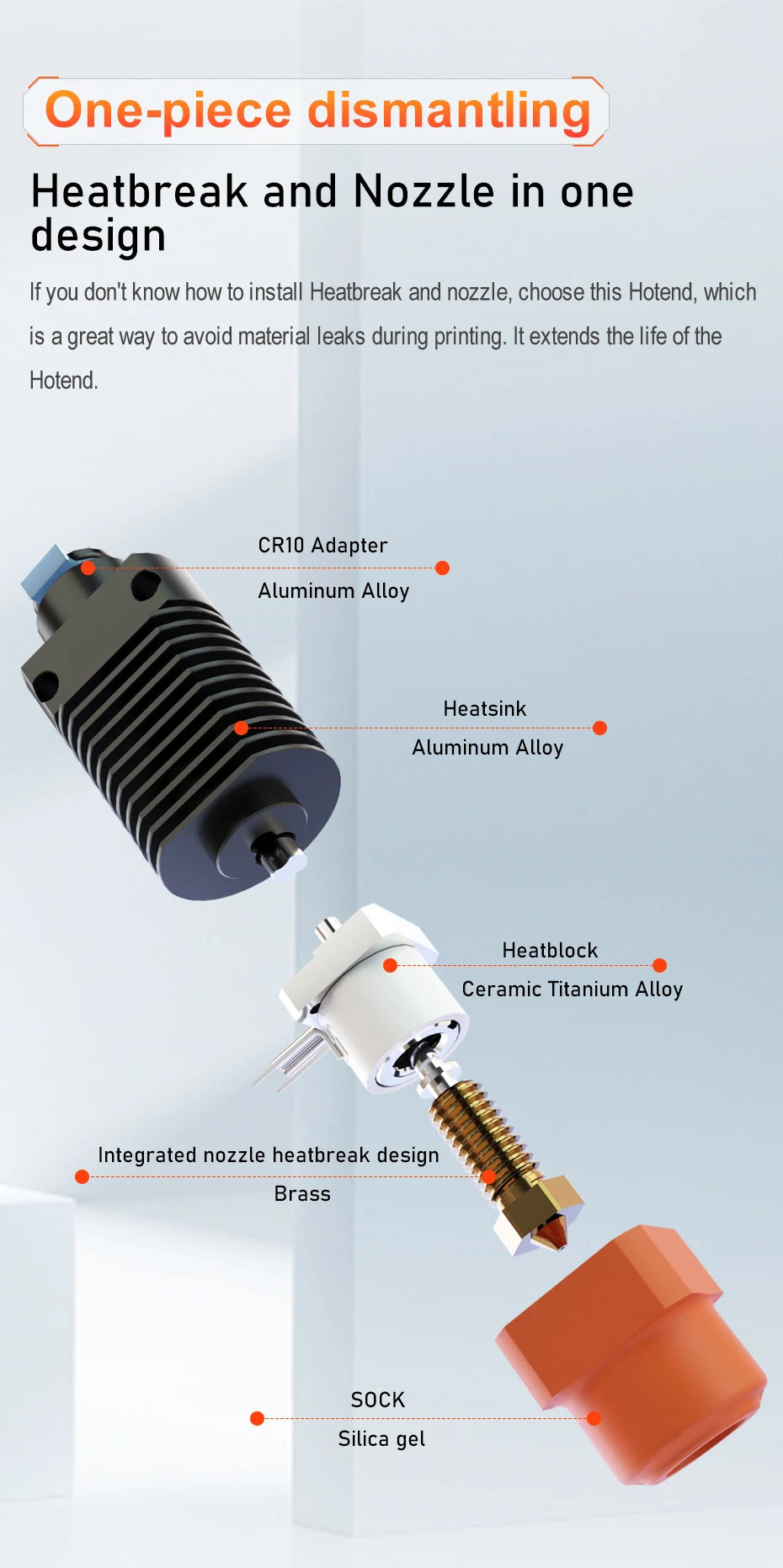 One-piece dismantling

Heatbreak and Nozzle in one design

If you don't know how to install Heatbreak and nozzle, choose this Hotend, which is a great way to avoid material leaks during printing. It extends the life of the Hotend.

CR10 Adapter
Aluminum Alloy

Heatsink
Aluminum Alloy

Heatblock
Ceramic Titanium Alloy

Integrated nozzle heatbreak design
Brass

SOCK
Silica gel