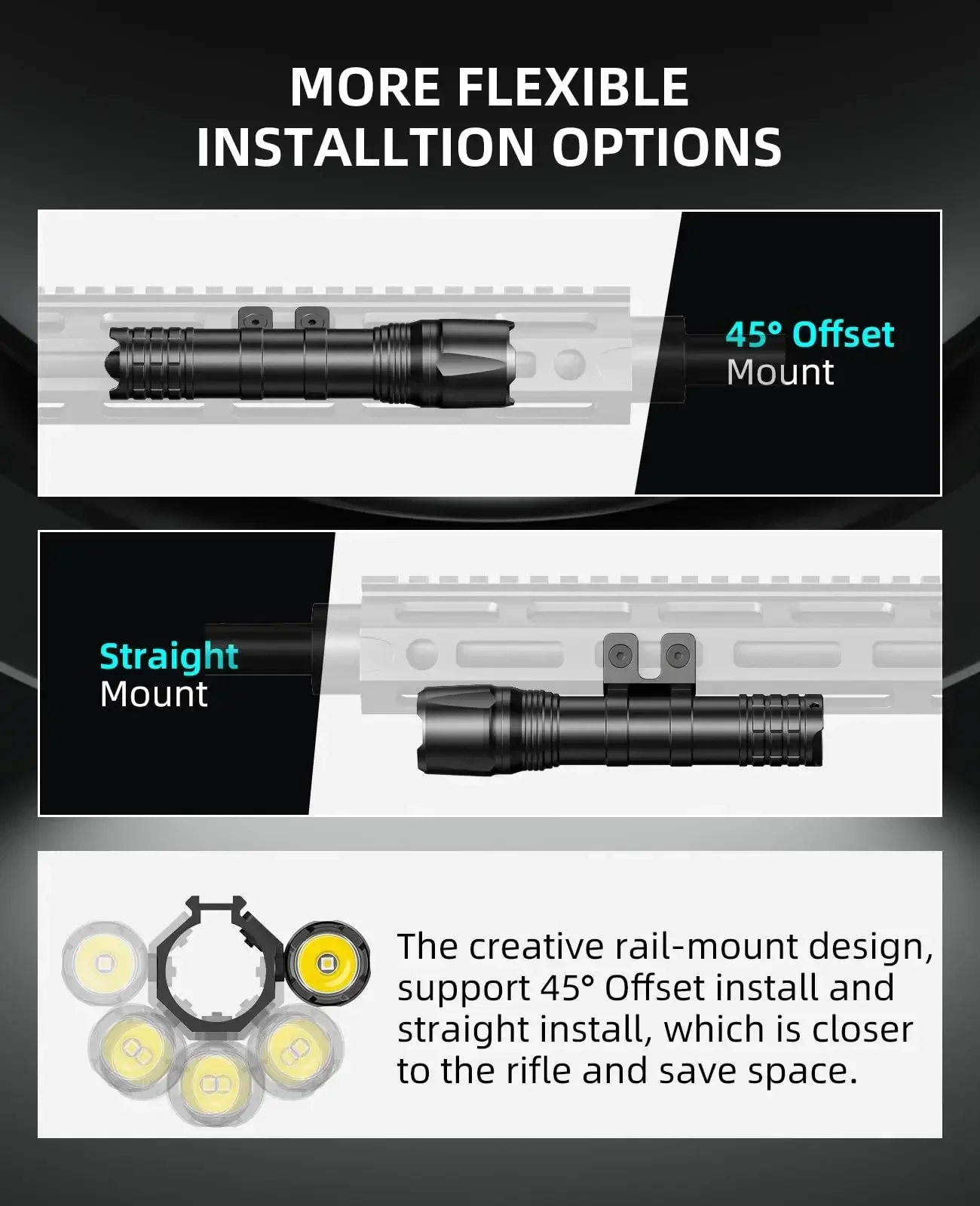 MORE FLEXIBLE INSTALLTION OPTIONS

45° Offset Mount

Straight Mount

The creative rail-mount design, support 45° Offset install and straight install, which is closer to the rifle and save space.