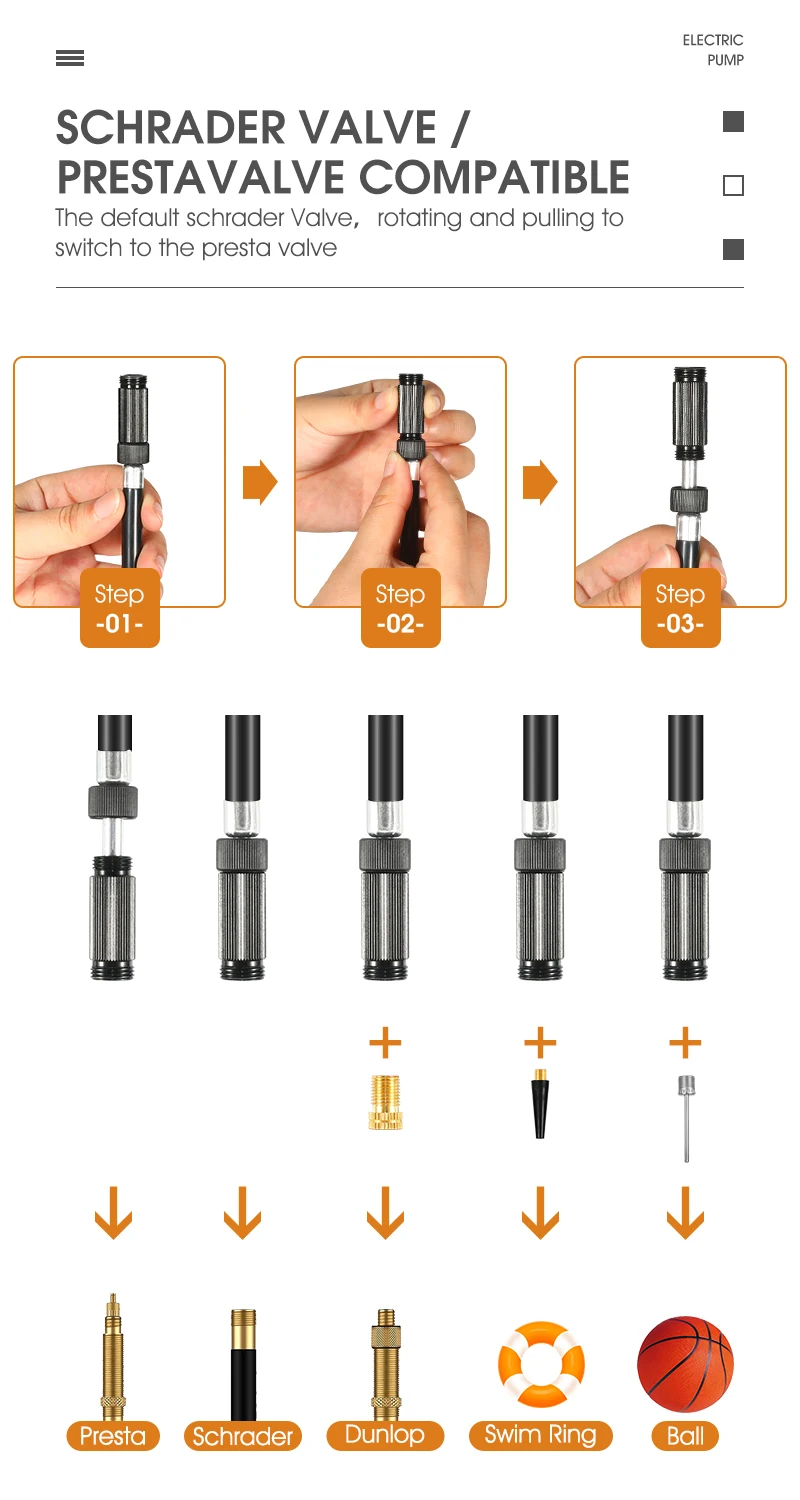 ELECTRIC PUMP

SCHRADER VALVE / PRESTAVALVE COMPATIBLE

The default schrader Valve, rotating and pulling to switch to the presta valve

Step -01-

Step -02-

Step -03-

+

+

+

Presta

Schrader

Dunlop

Swim Ring

Ball