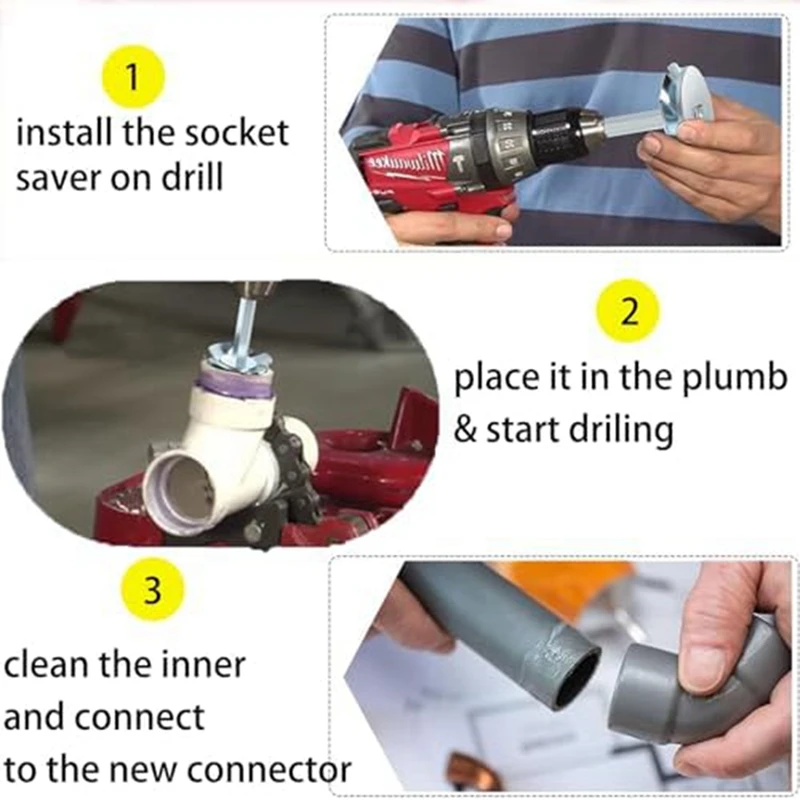 1

install the socket saver on drill

Milwaukee

2

place it in the plumb & start driling

3

clean the inner and connect to the new connector