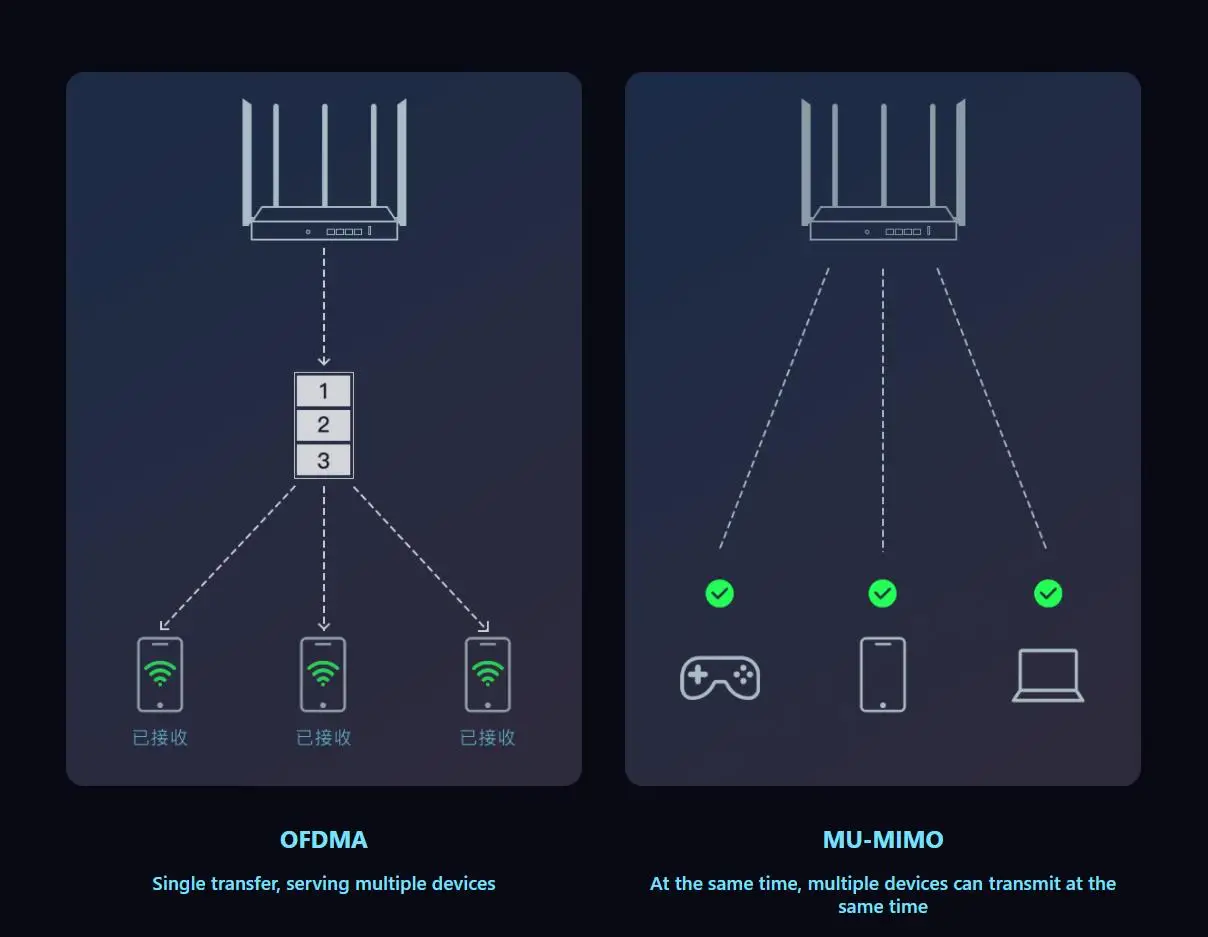 1
2
3

已接收 已接收 已接收

OFDMA

Single transfer, serving multiple devices

MU-MIMO

At the same time, multiple devices can transmit at the same time