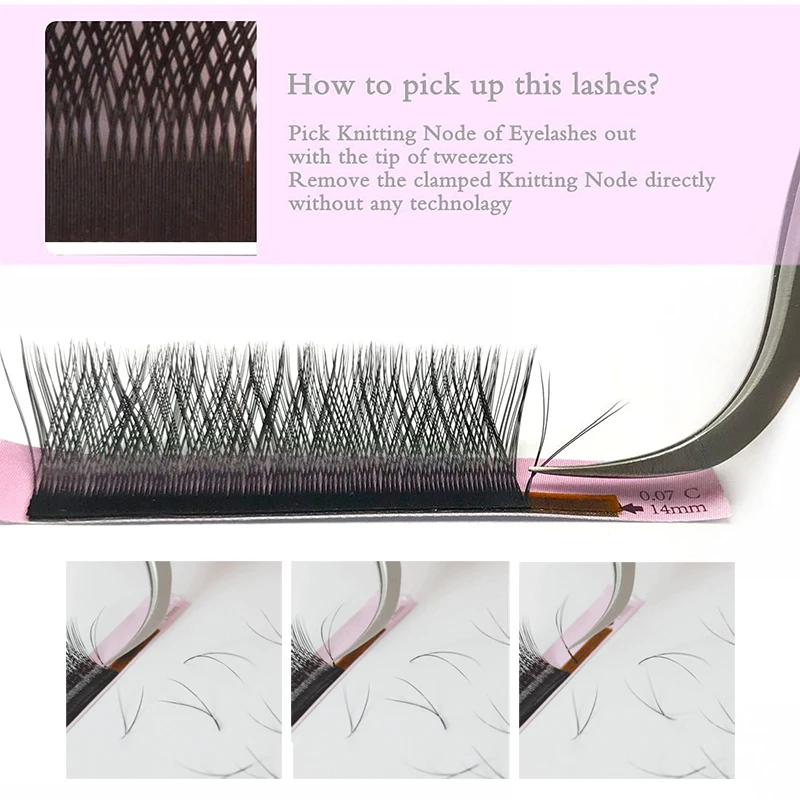 How to pick up this lashes?

Pick Knitting Node of Eyelashes out with the tip of tweezers
Remove the clamped Knitting Node directly without any technolagy

0.07 C
14mm