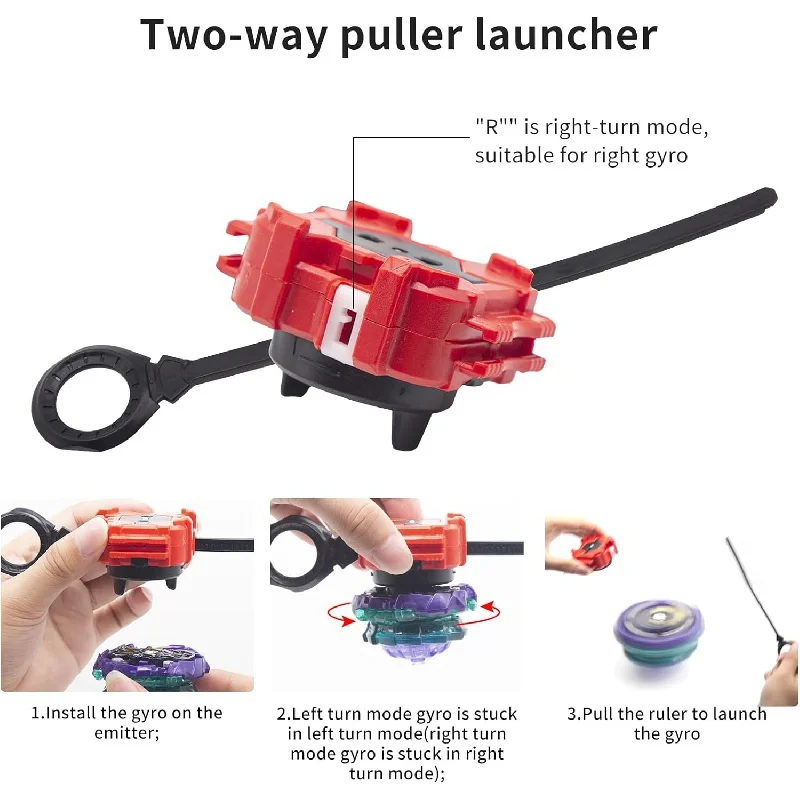 Two-way puller launcher

"R"" is right-turn mode, suitable for right gyro

1.Install the gyro on the emitter;

2.Left turn mode gyro is stuck in left turn mode(right turn mode gyro is stuck in right turn mode);

3.Pull the ruler to launch the gyro