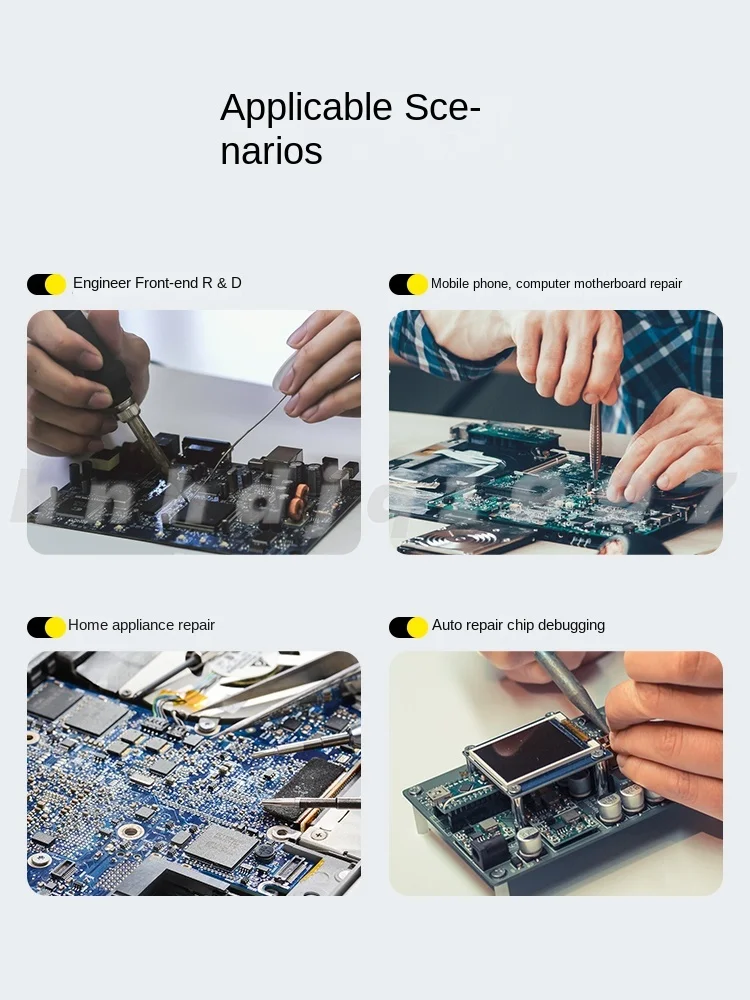 Applicable Scenarios

Engineer Front-end R & D

Mobile phone, computer motherboard repair

Home appliance repair

Auto repair chip debugging