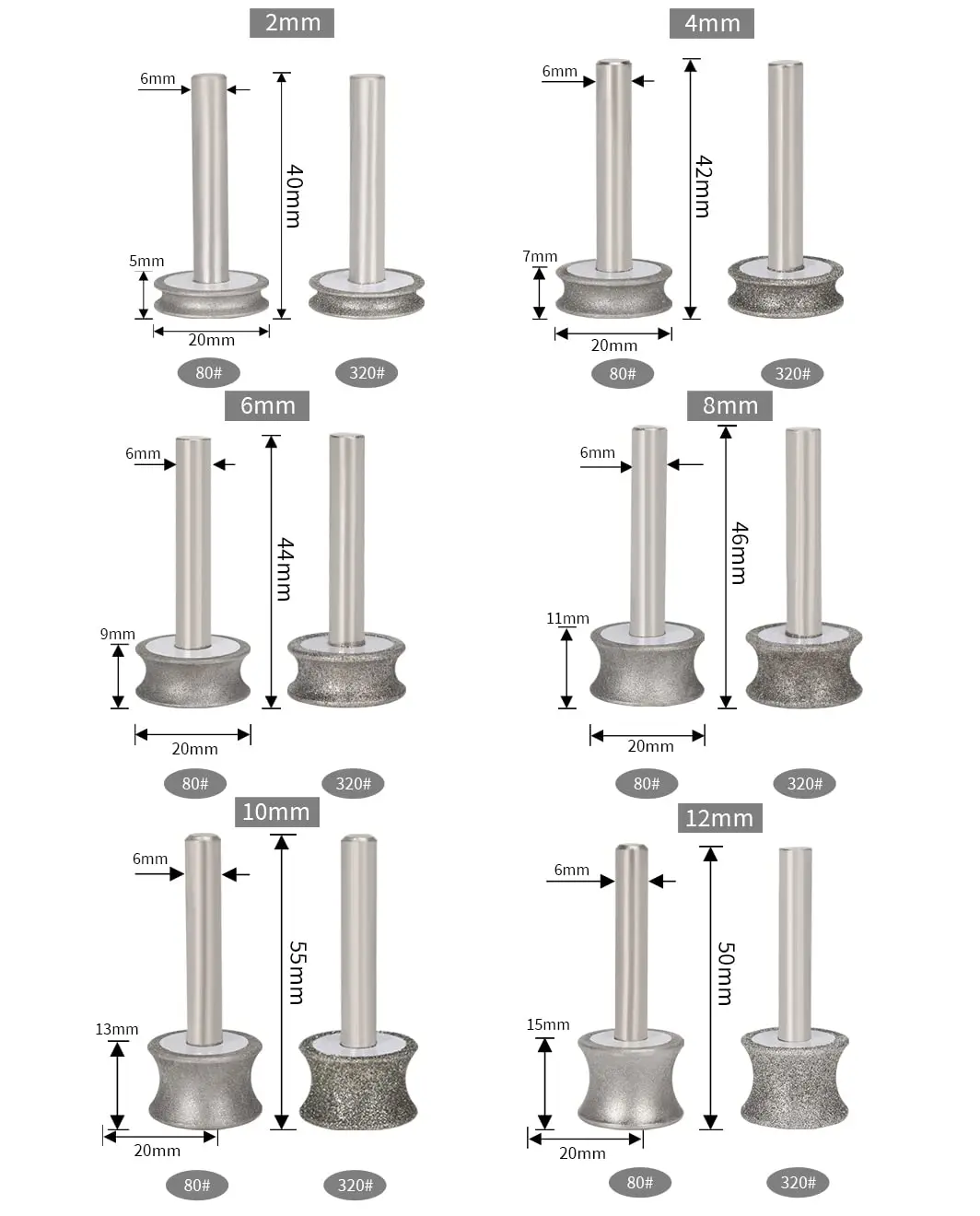 2mm

6mm
40mm
5mm
20mm
80#
320#

4mm

6mm
42mm
7mm
20mm
80#
320#

6mm

6mm
44mm
9mm
20mm
80#
320#

8mm

6mm
46mm
11mm
20mm
80#
320#

10mm

6mm
55mm
13mm
20mm
80#
320#

12mm

6mm
50mm
15mm
20mm
80#
320#