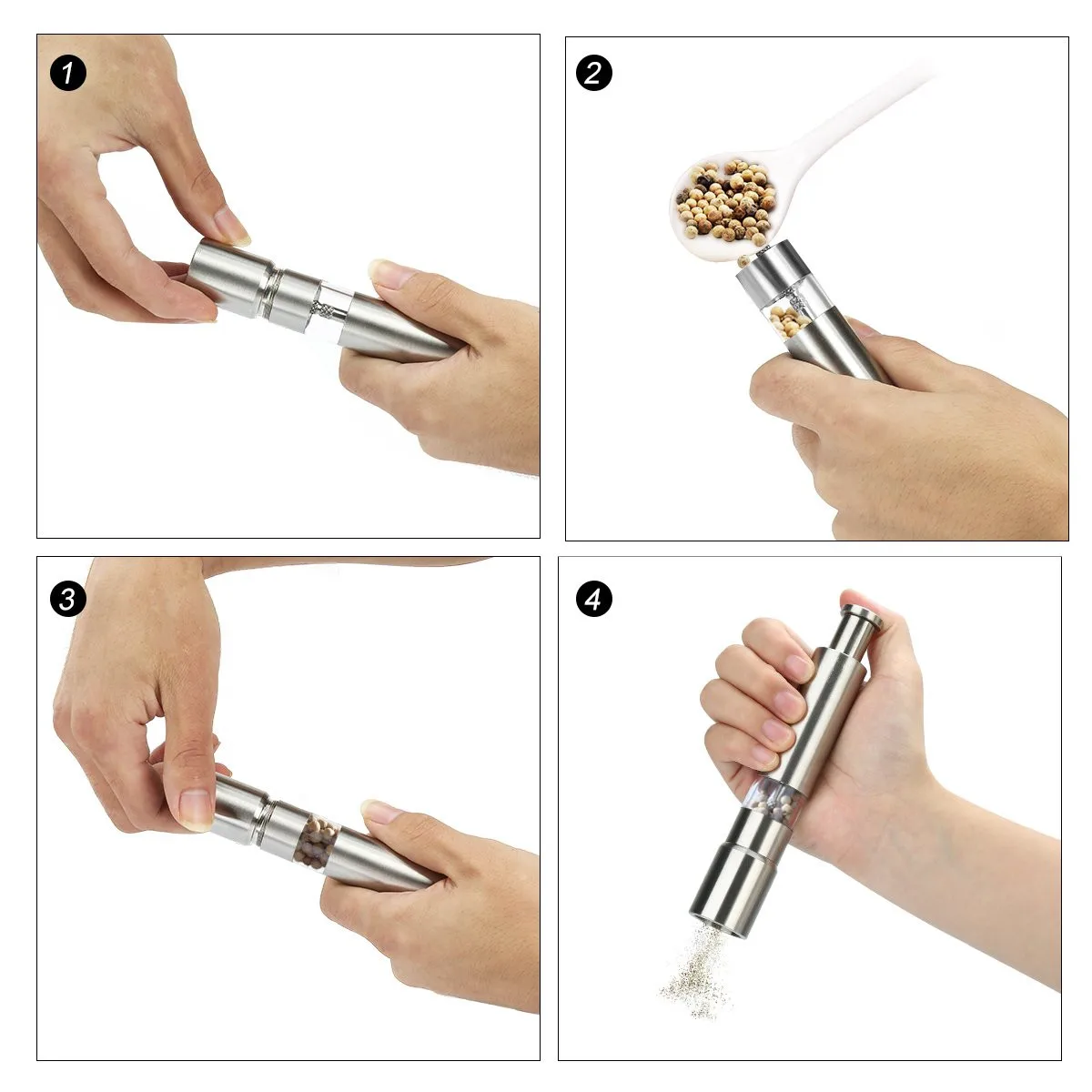 1

2

3

4