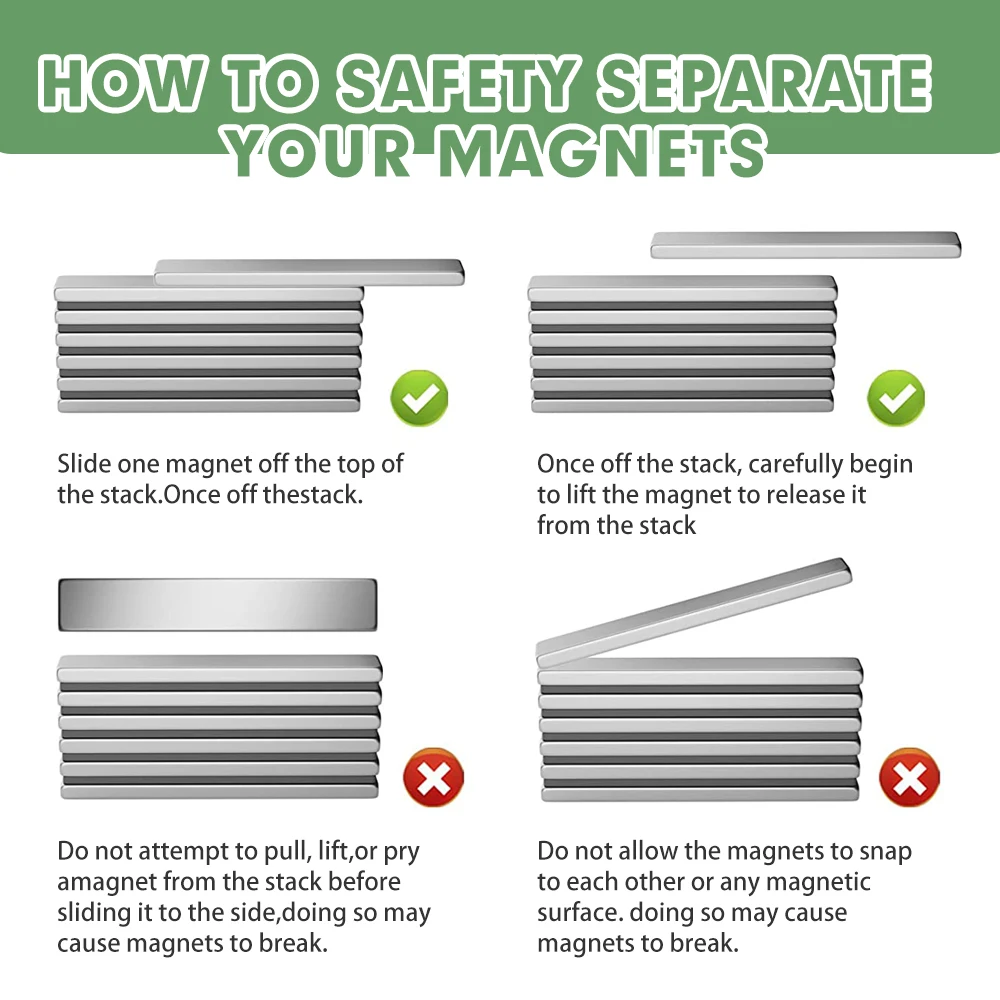 HOW TO SAFETY SEPARATE YOUR MAGNETS

Slide one magnet off the top of the stack.Once off thestack.

Once off the stack, carefully begin to lift the magnet to release it from the stack

Do not attempt to pull, lift,or pry amagnet from the stack before sliding it to the side,doing so may cause magnets to break.

Do not allow the magnets to snap to each other or any magnetic surface. doing so may cause magnets to break.